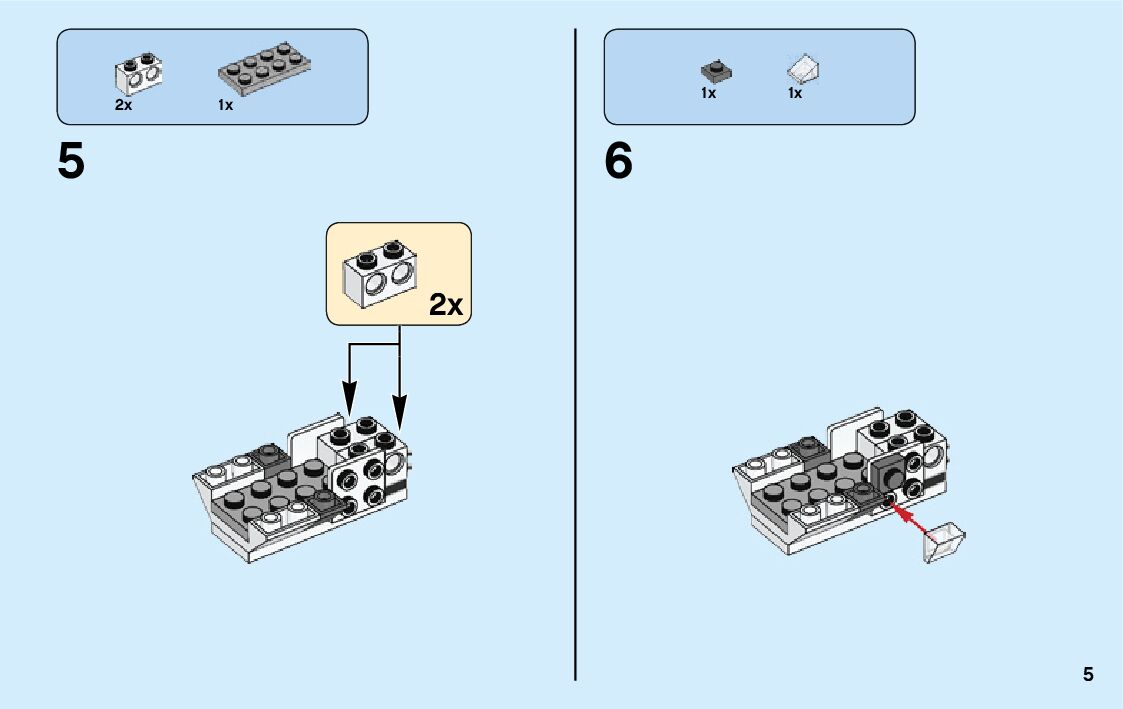 2x 1x

5

2x

1x 1x

6

5