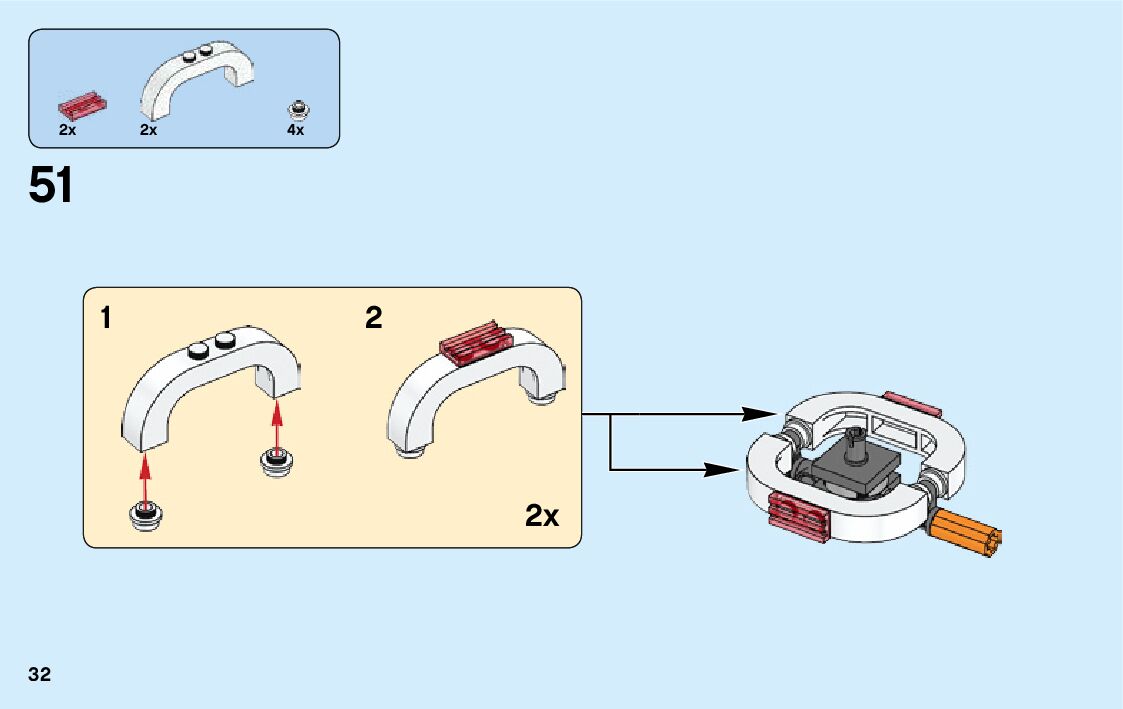 2x
2x
4x

51

1

2

2x

32