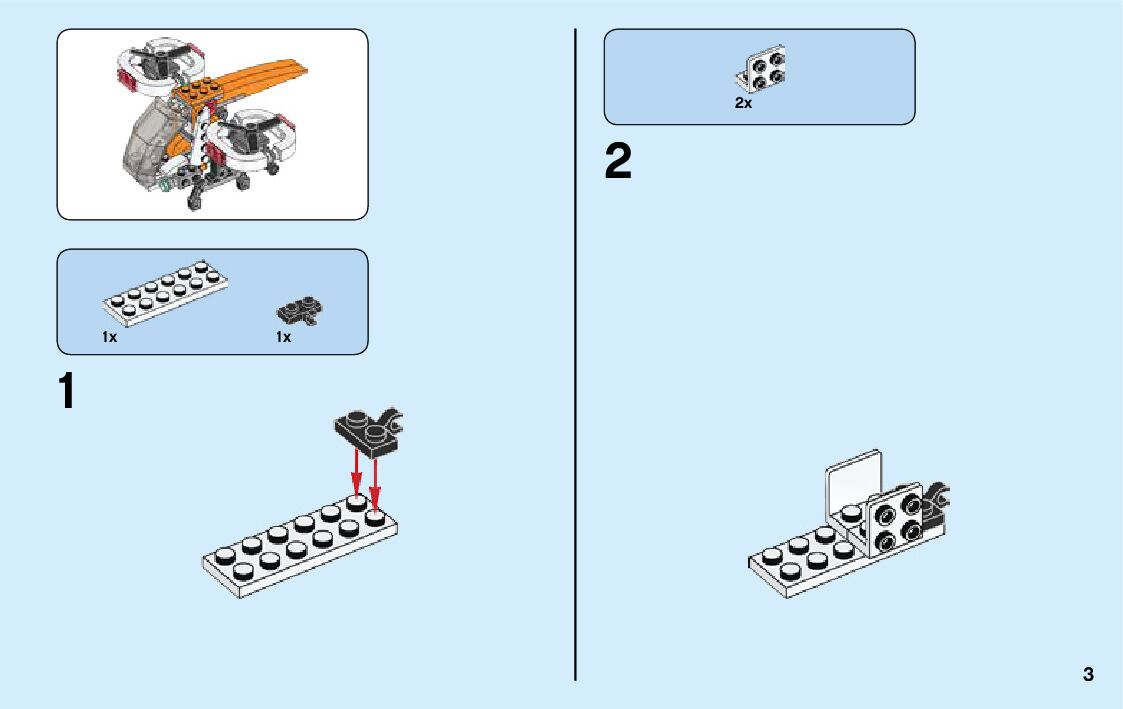 1x

1x

1

2x

2

3