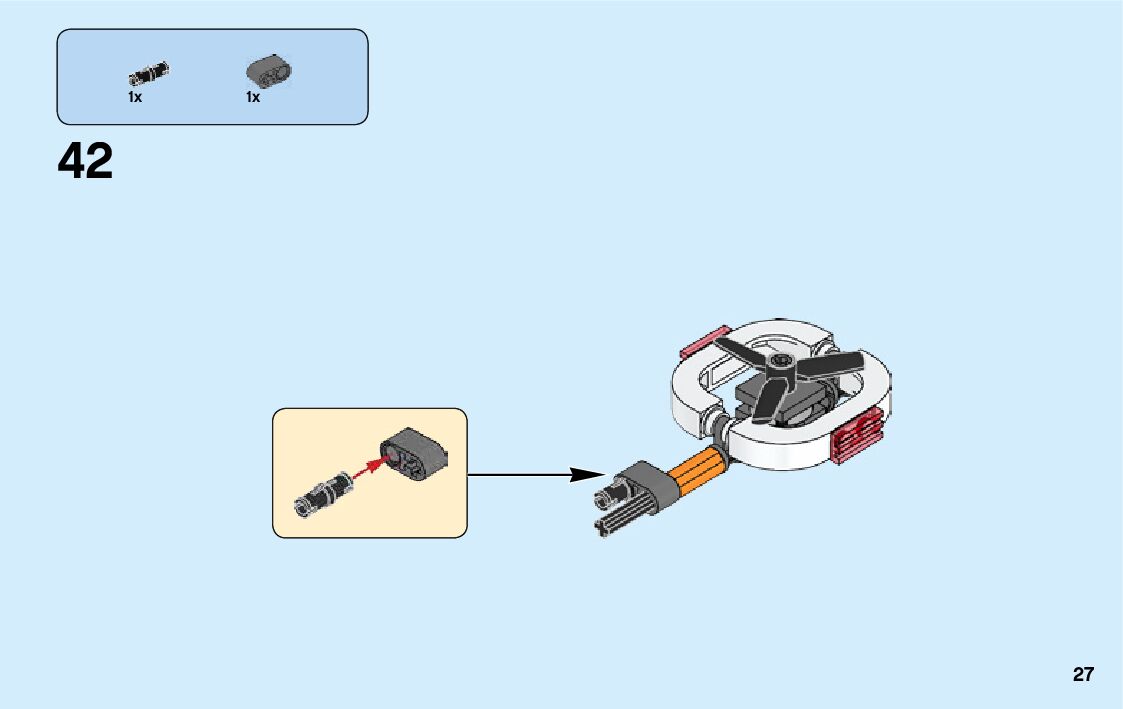 1x 1x

42

27