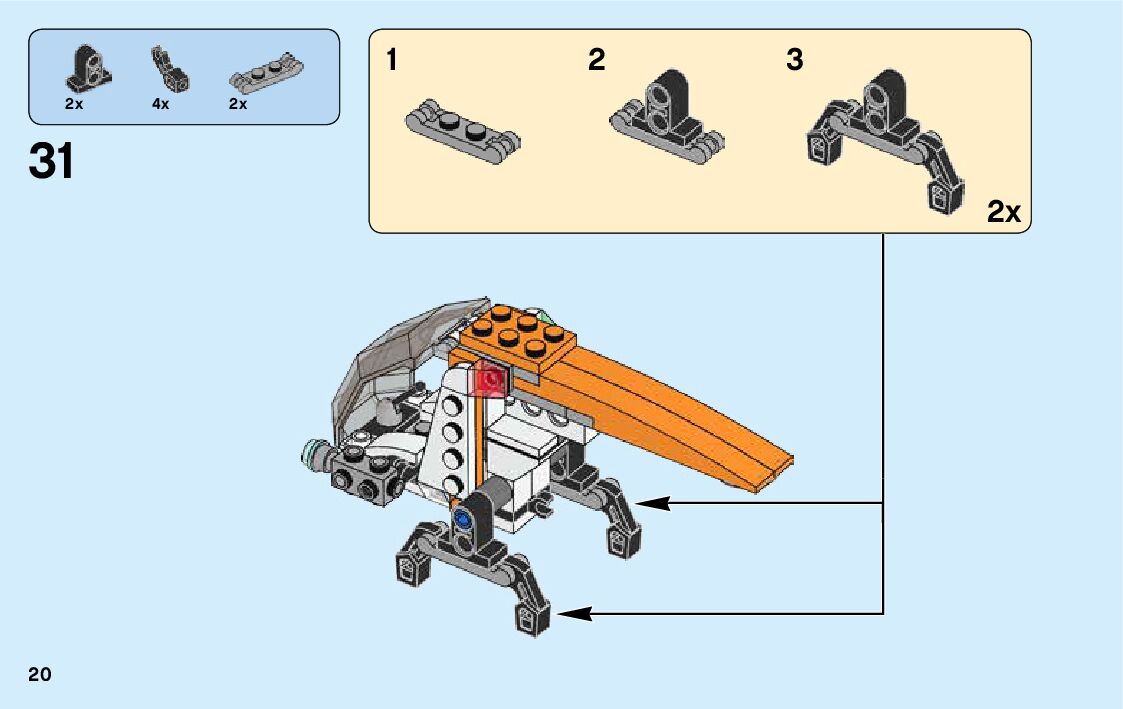 2x 4x 2x

31

1

2

3

2x

20