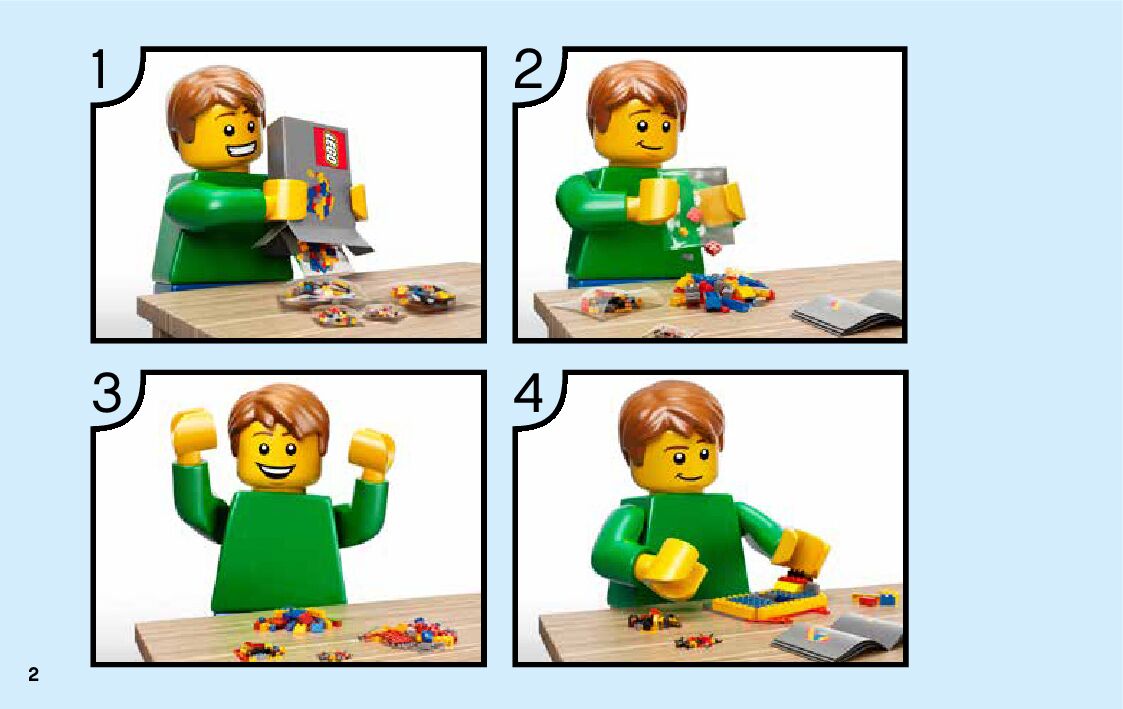 1

LEGO

2

3

4

2