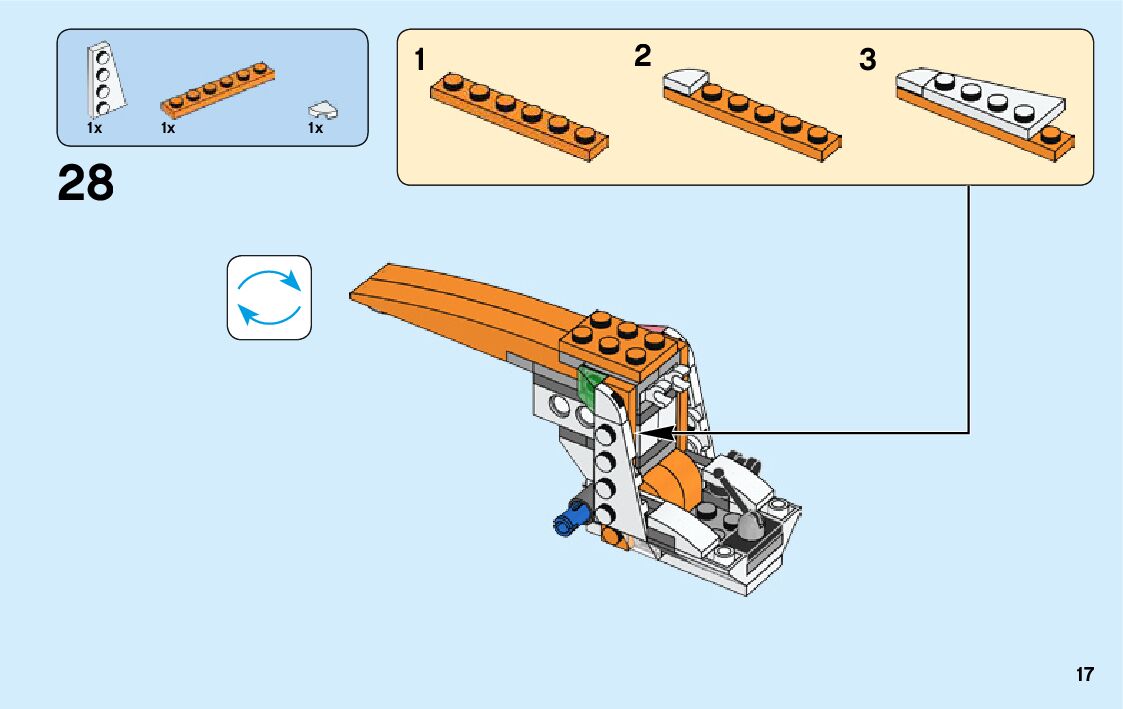 1x 1x 1x

28

1

2

3

17