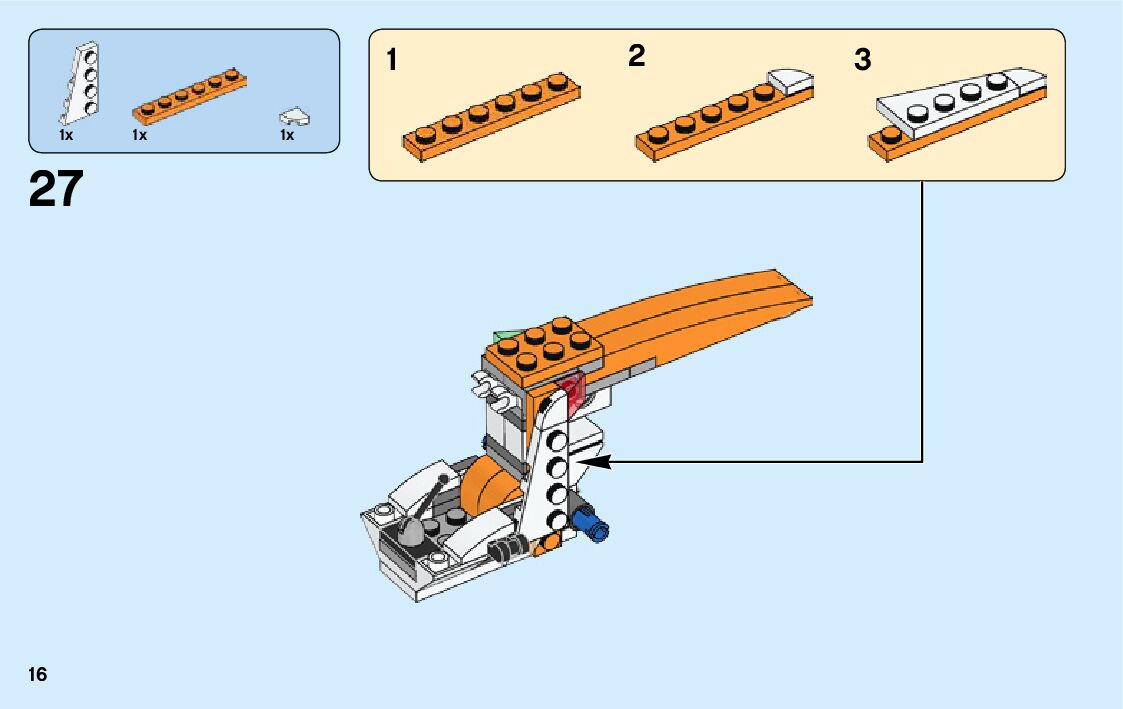 1x
1x
1x

27

1
2
3

16