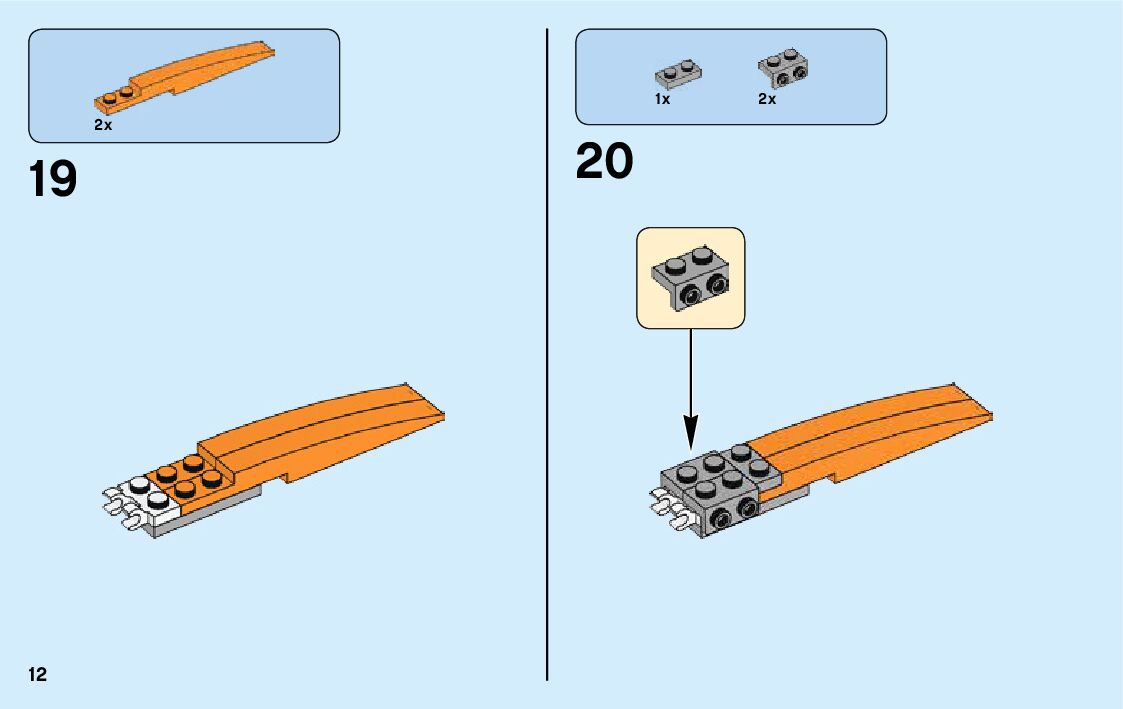 2x

19

1x

2x

20

12