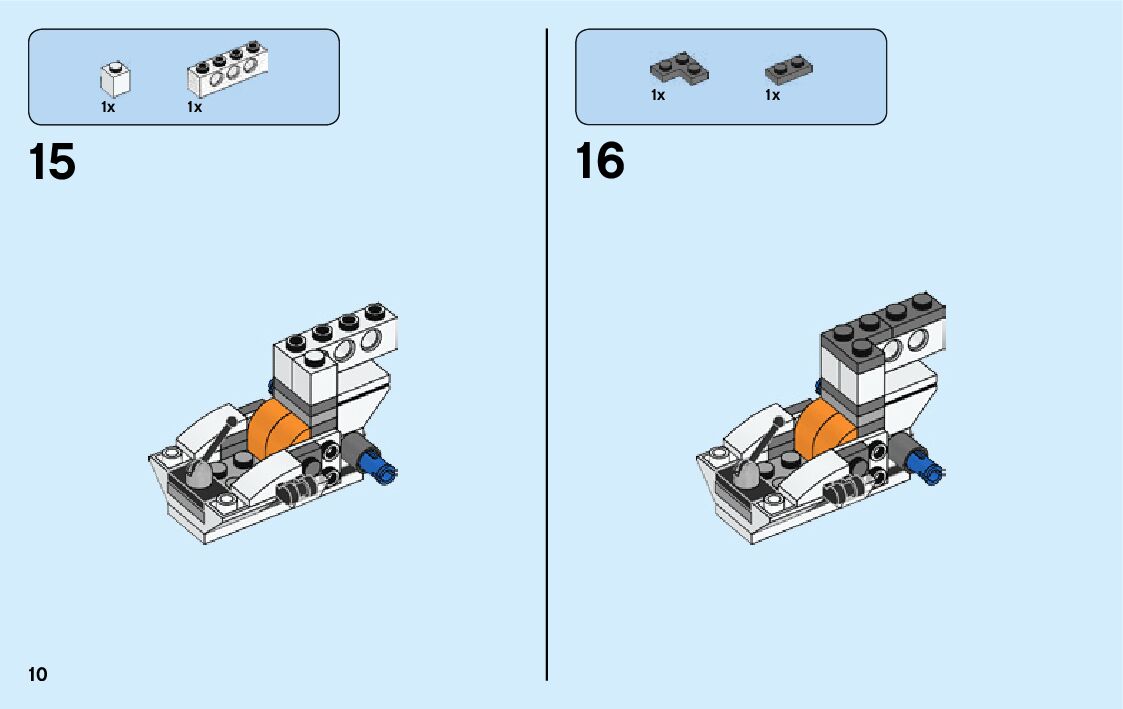 1x 1x

15

1x 1x

16

10