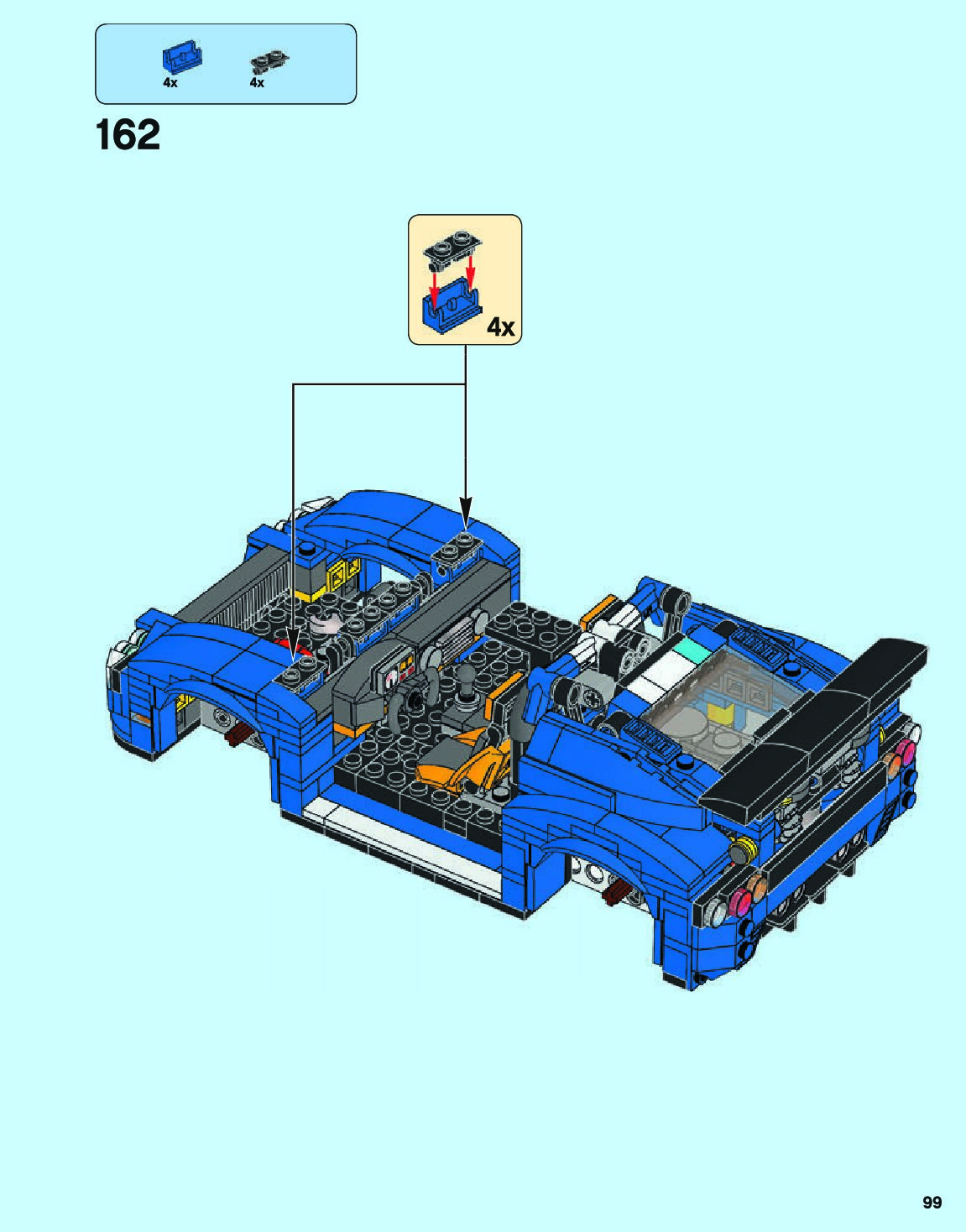 4x
4x

162

4x

99