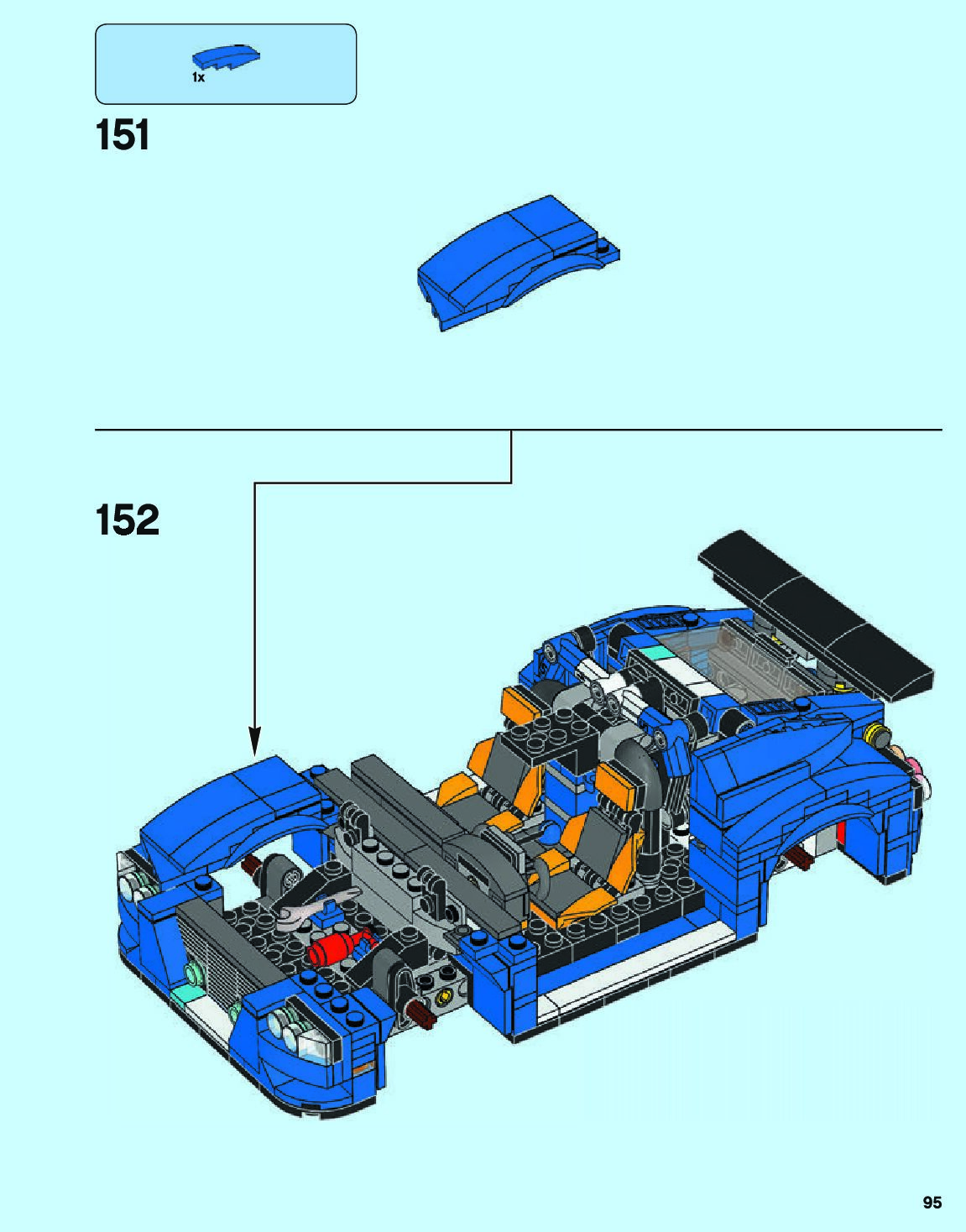 1x

151

152

95