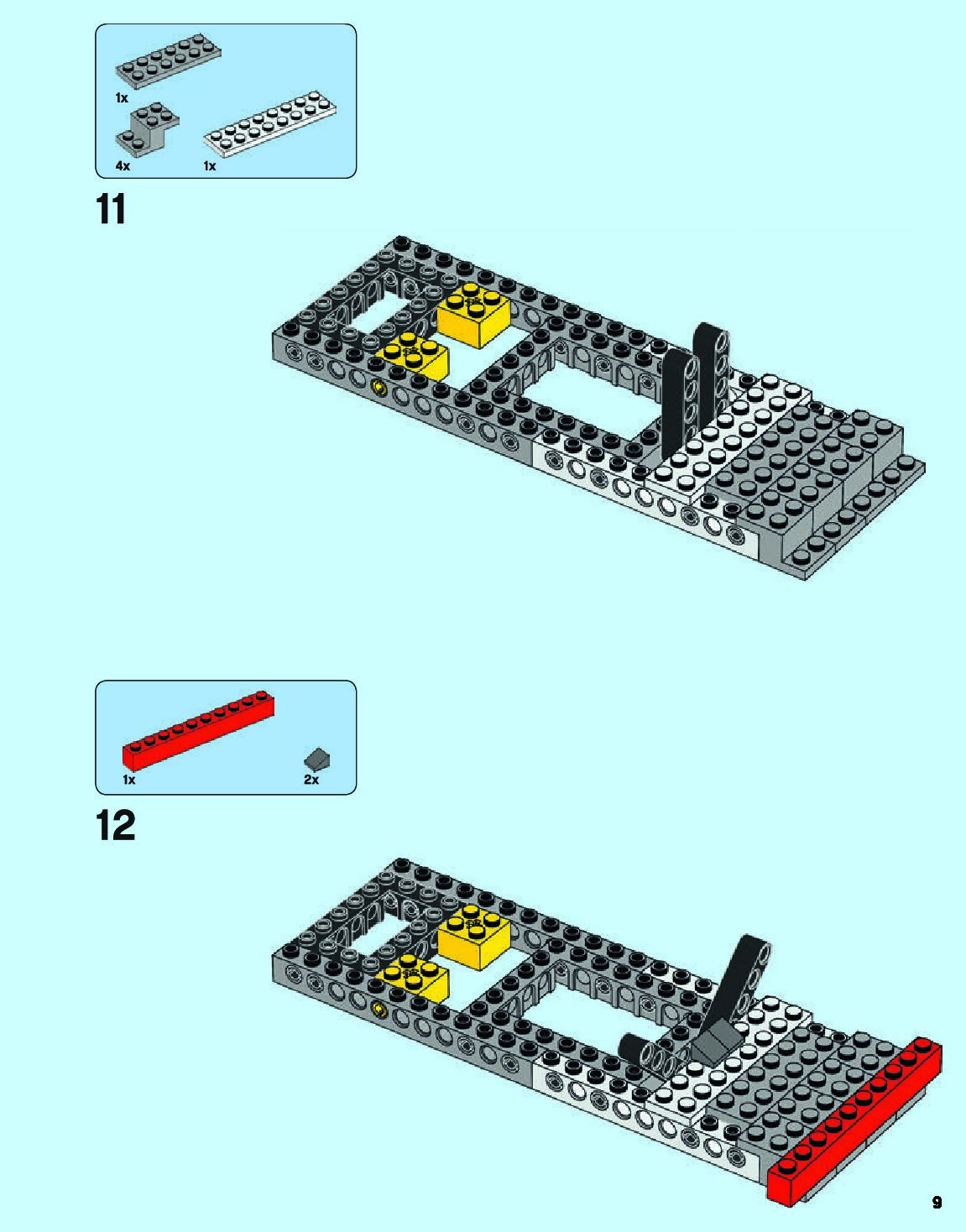 1x
4x
1x

11

1x
2x

12

9