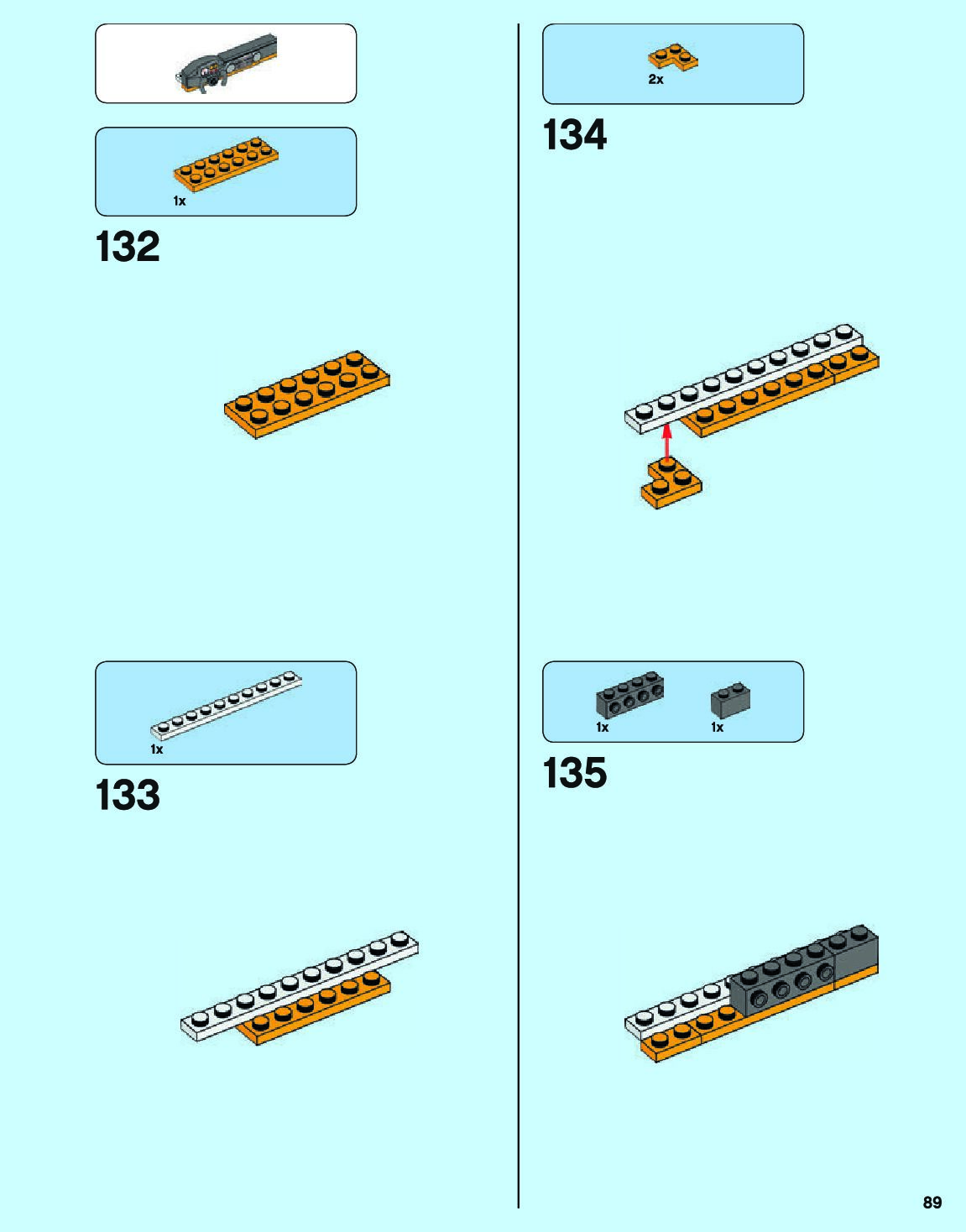 1x

132

1x

133

2x

134

1x

1x

135

89