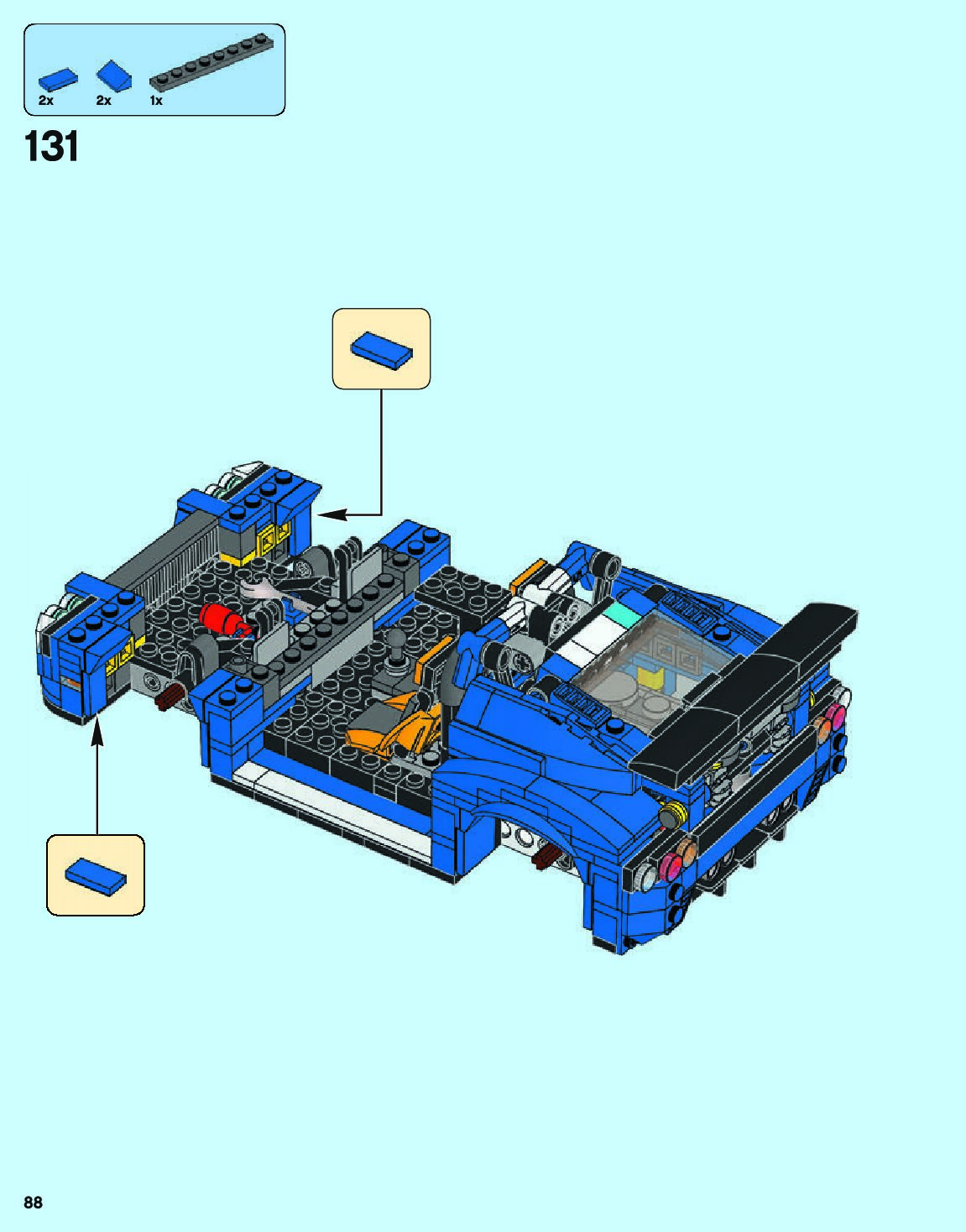 2x 2x 1x

131

88