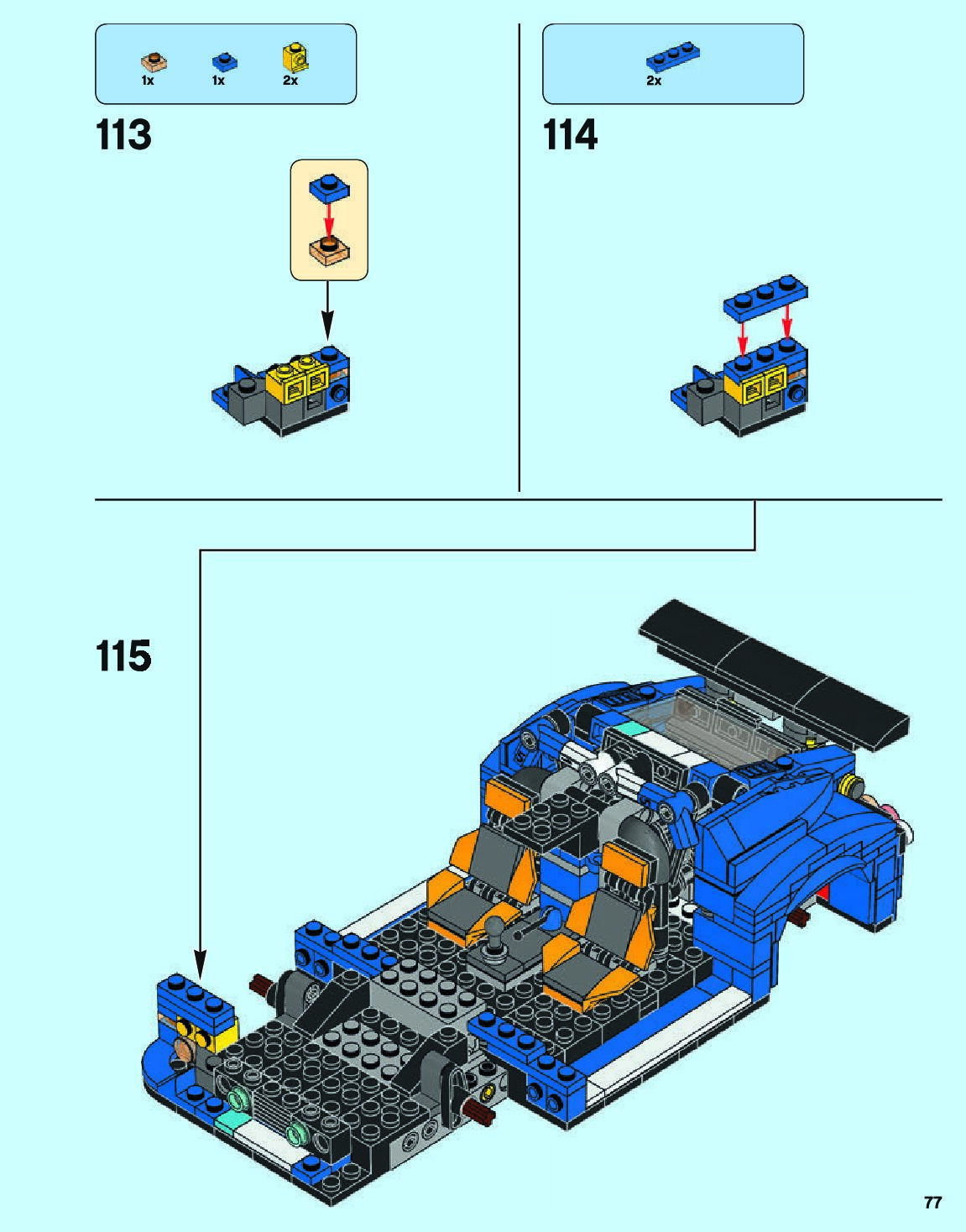 1x 1x 2x

113

2x

114

115

77