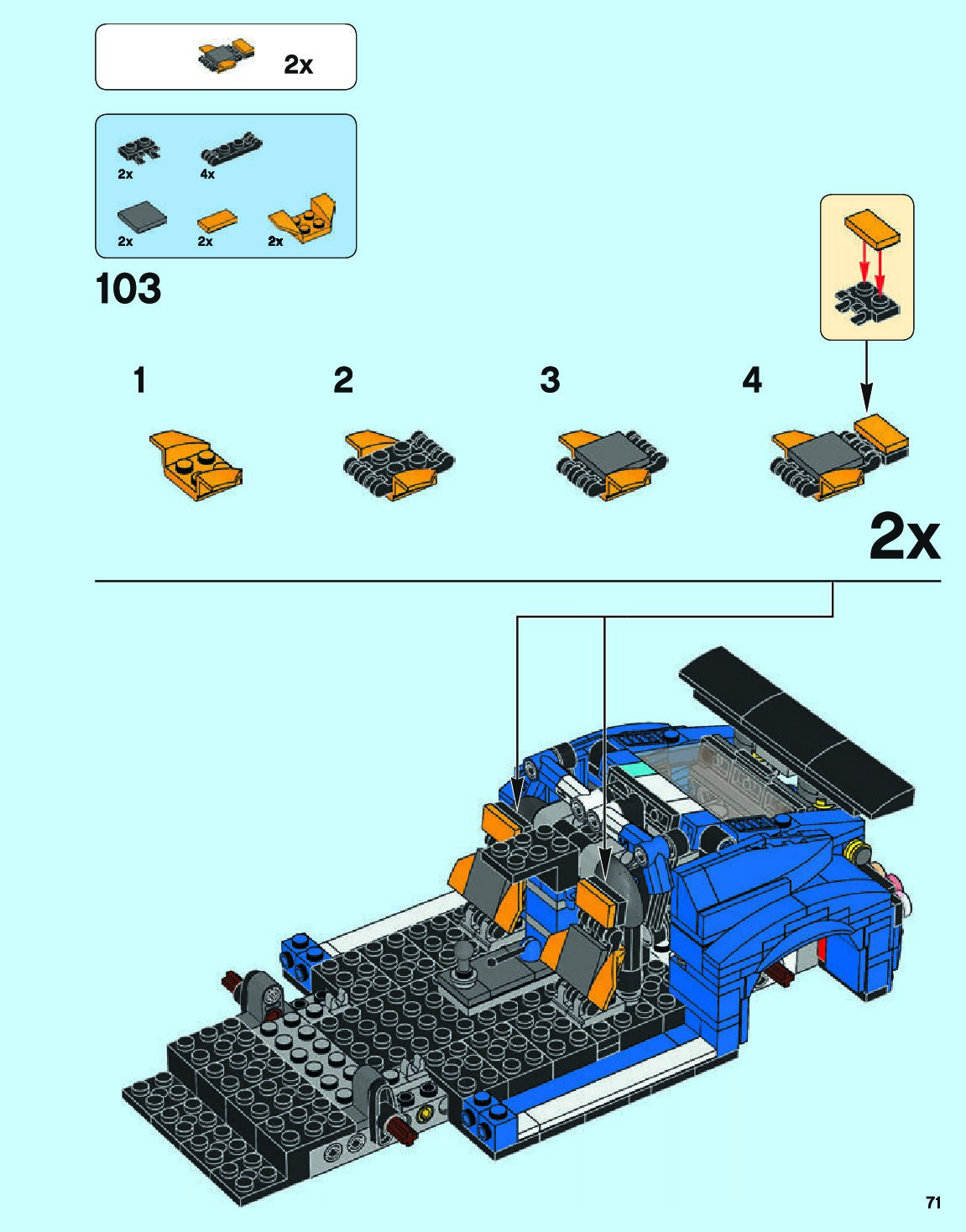 2x

2x 4x
2x 2x 2x

103

1 2 3 4

2x

71