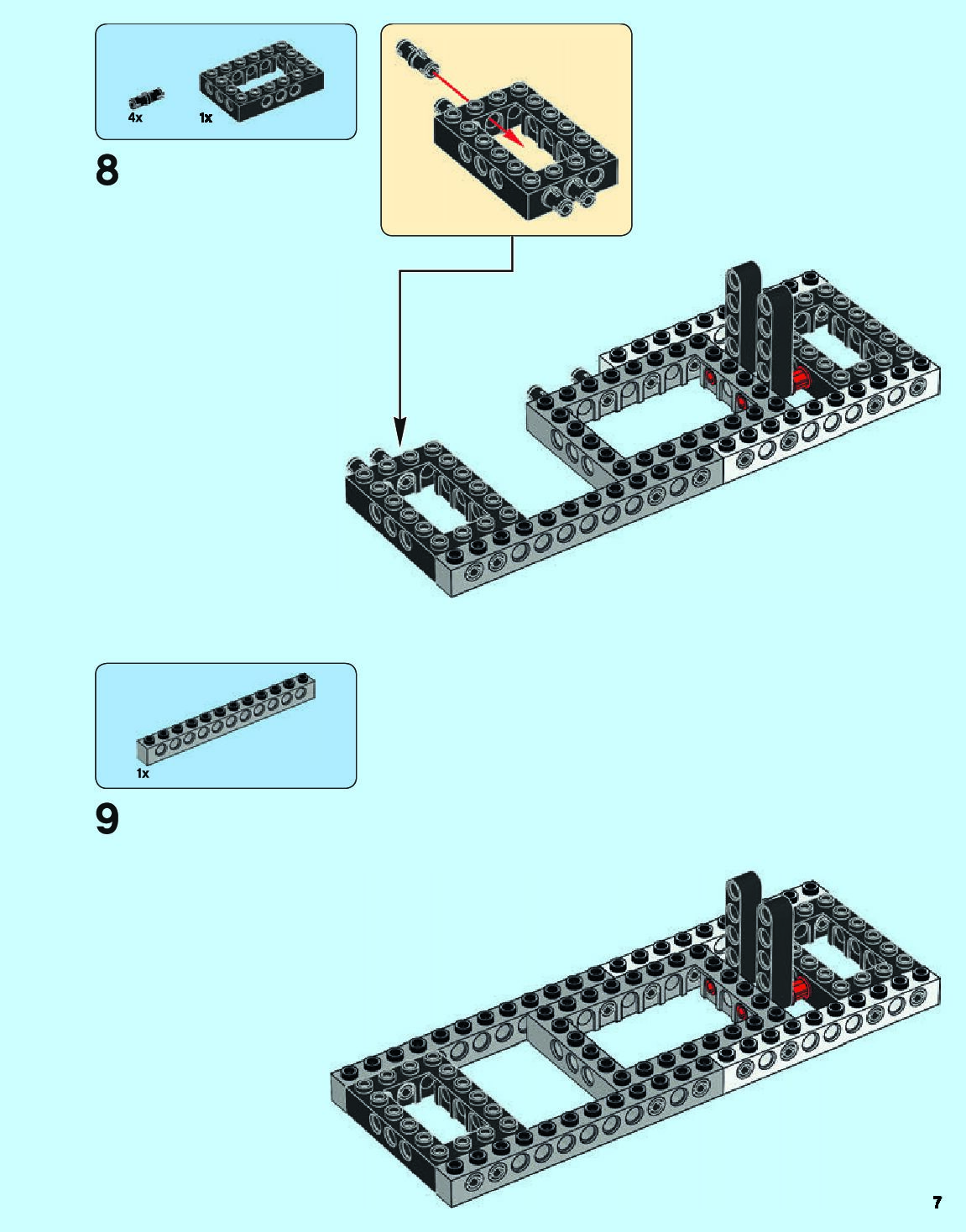 4x
1x
8

1x
9

7