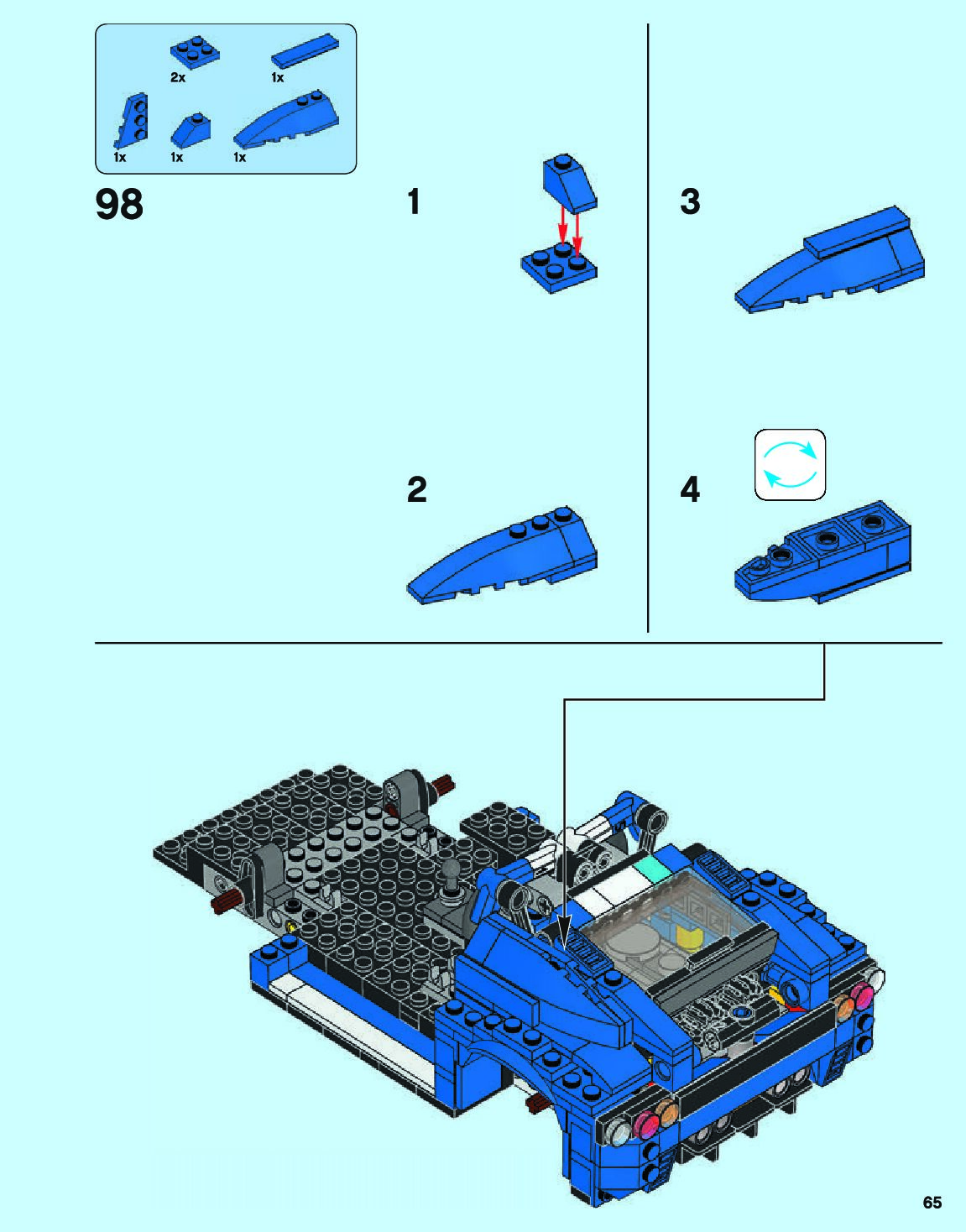 2x
1x
1x
1x
1x

98

1

2

3

4

65