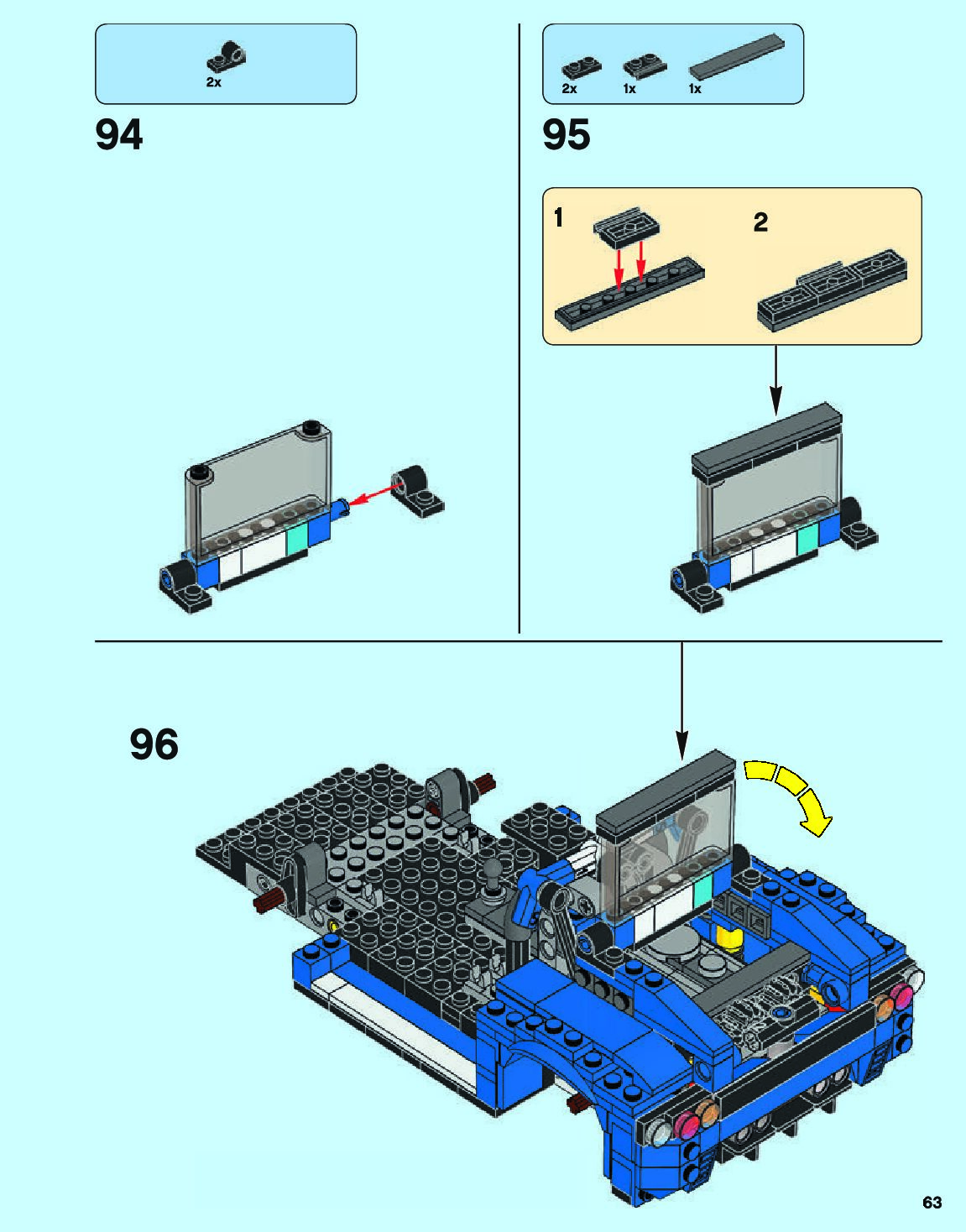 2x

94

2x 1x 1x

95

1

2

96

63