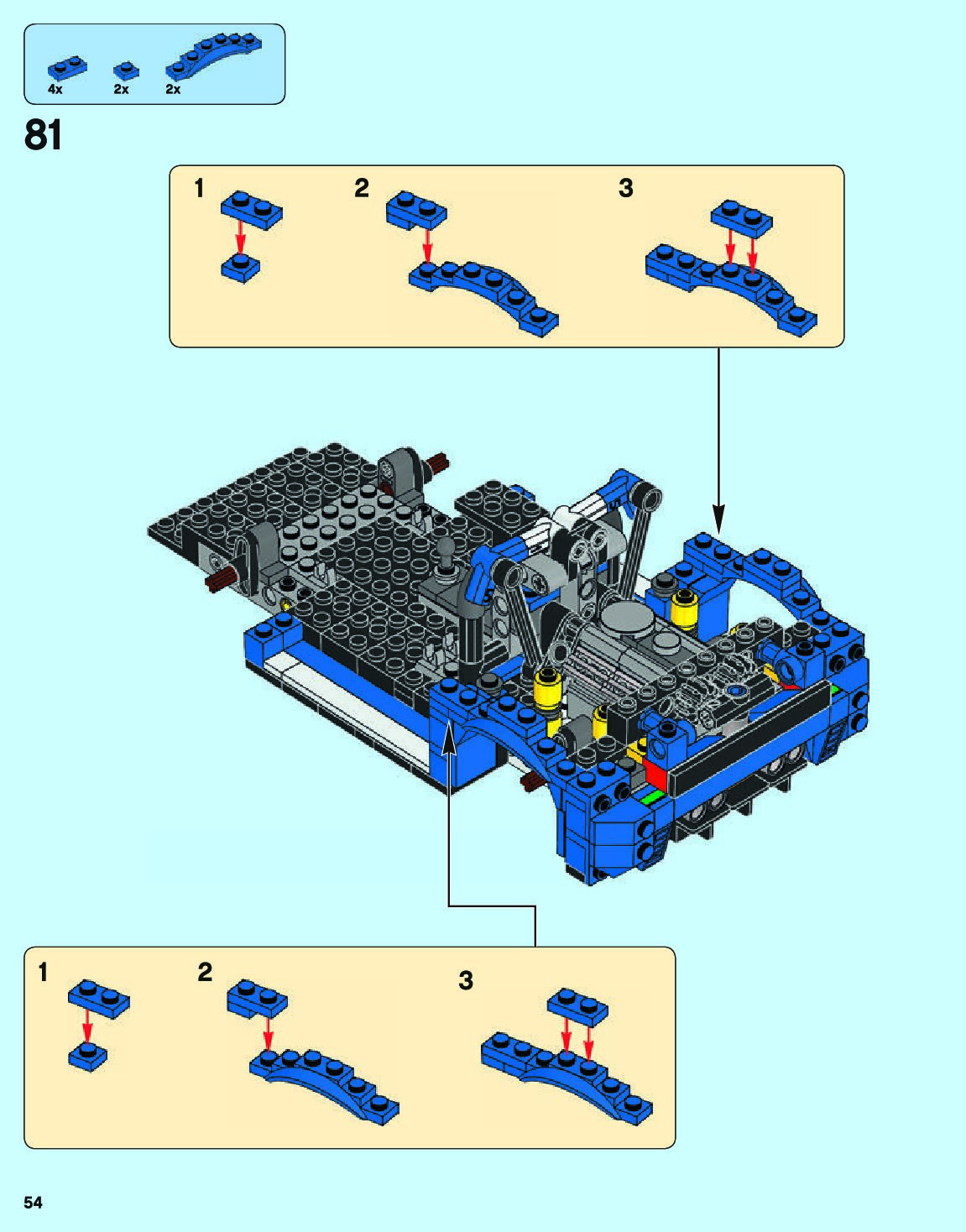 4x 2x 2x

81

1 2 3

1 2 3

54