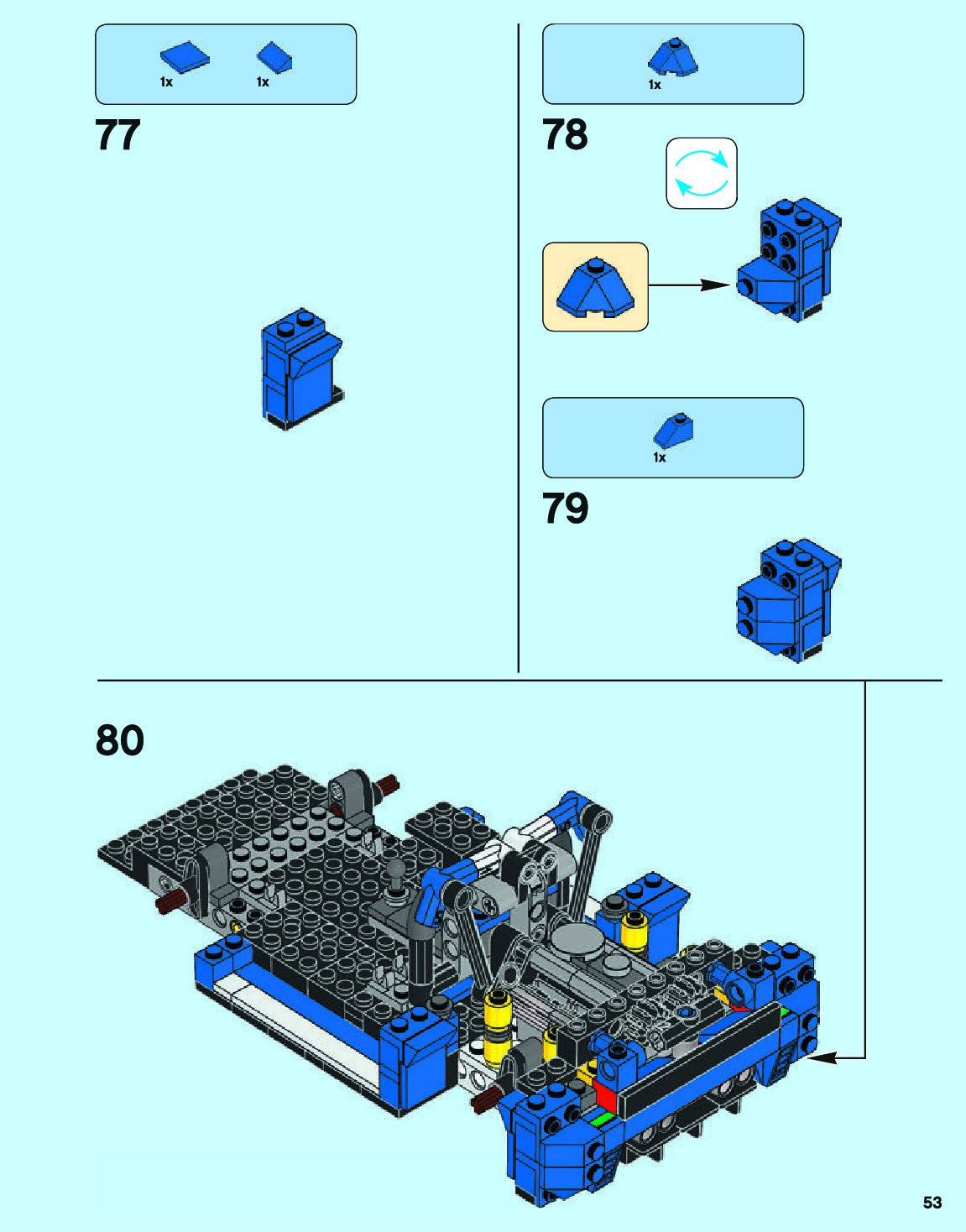 1x 1x

77

1x

78

1x

79

80

53