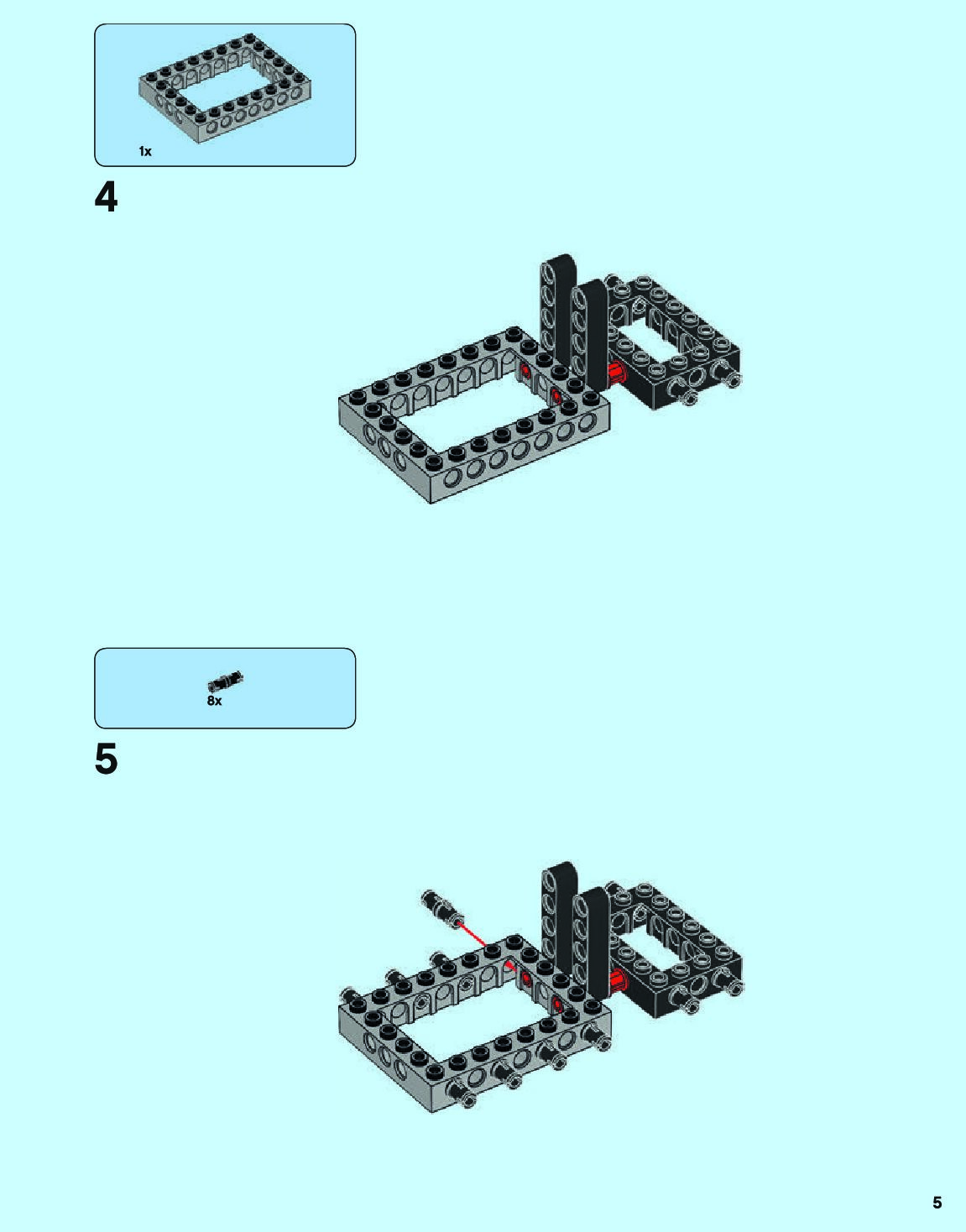 1x

4

8x

5

5