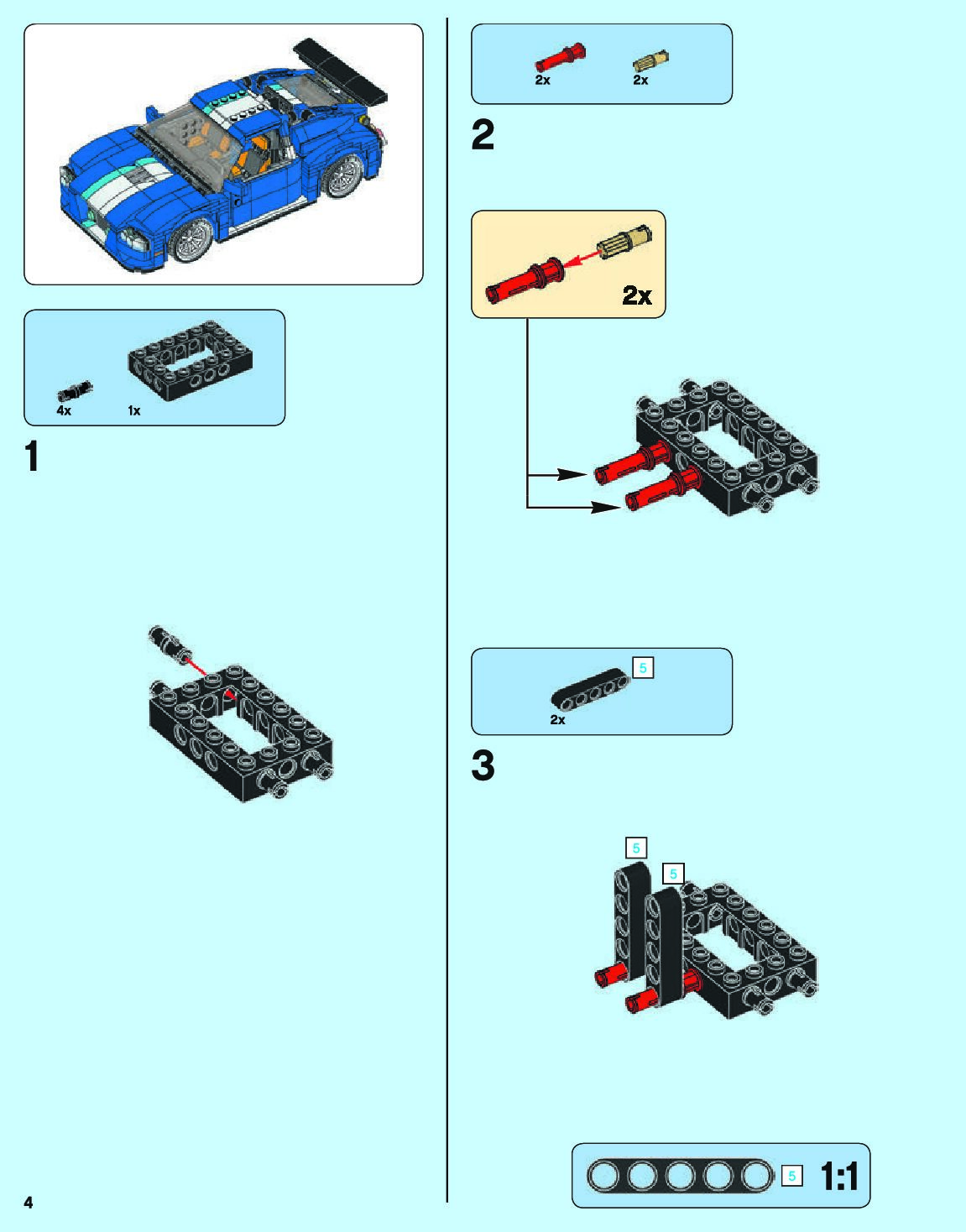 4x 1x

1

2x 2x

2

2x

5

2x

3

5

5

5 1:1

4