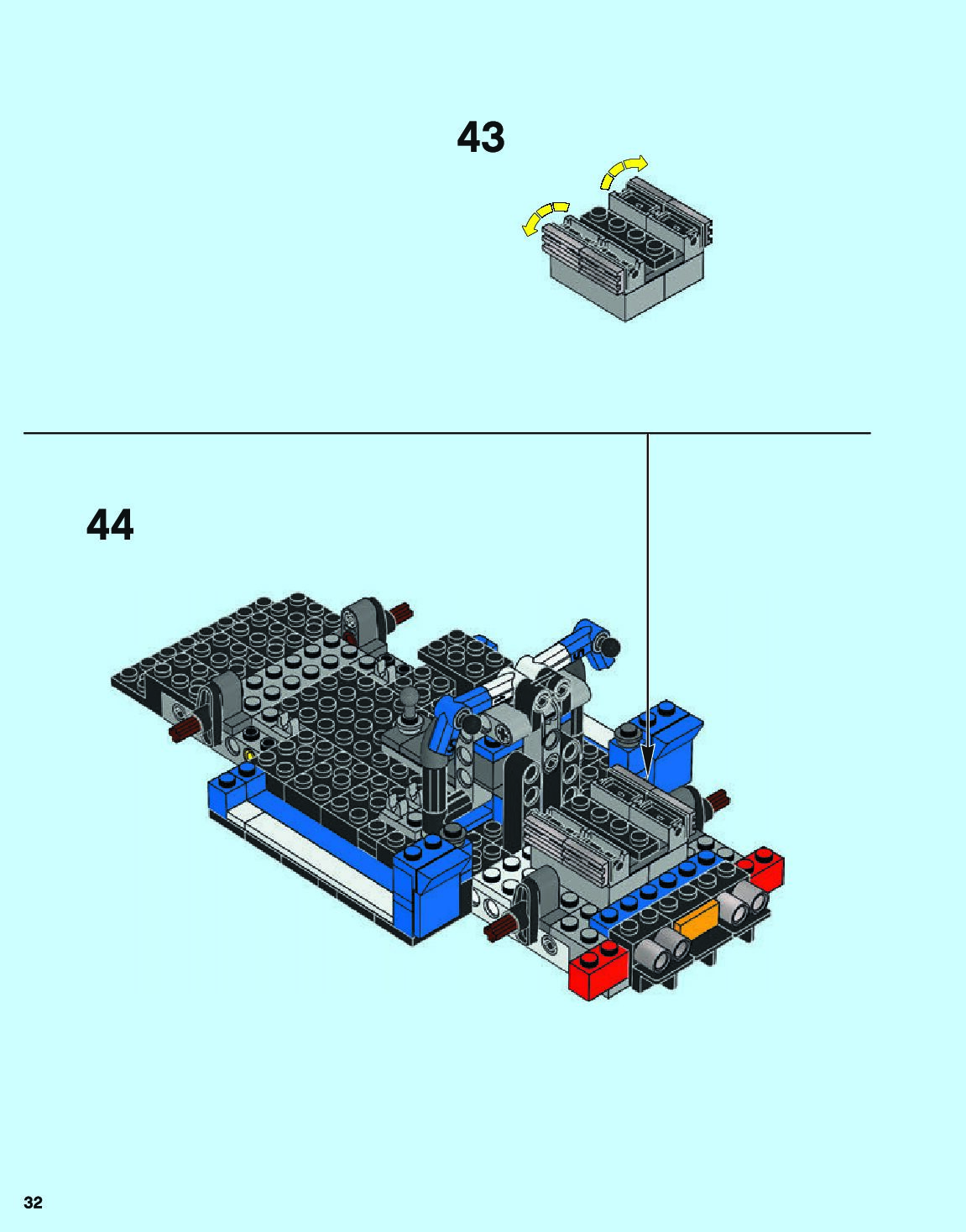 43

44

32