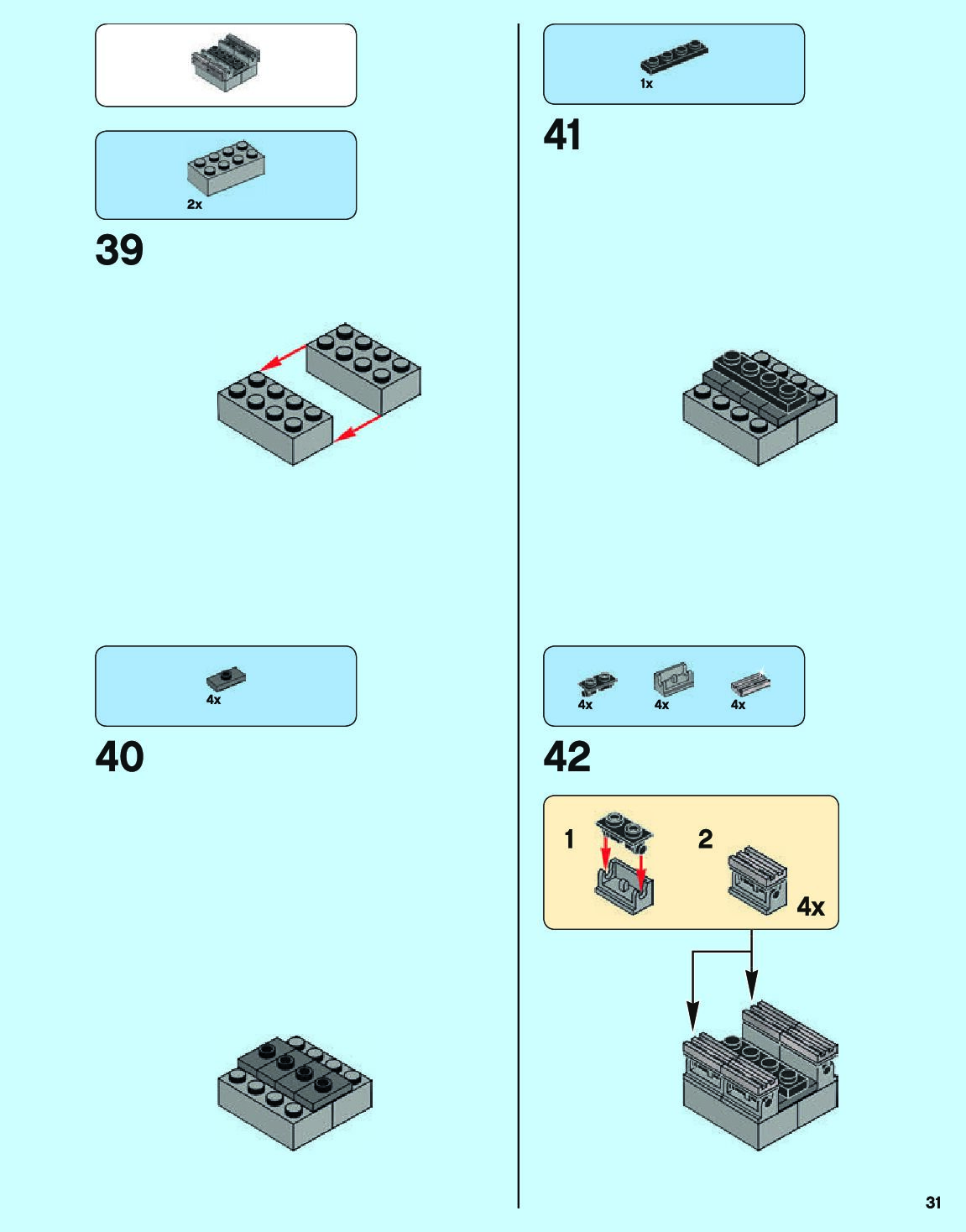 2x

39

4x

40

1x

41

4x 4x 4x

42

1

2

4x

31