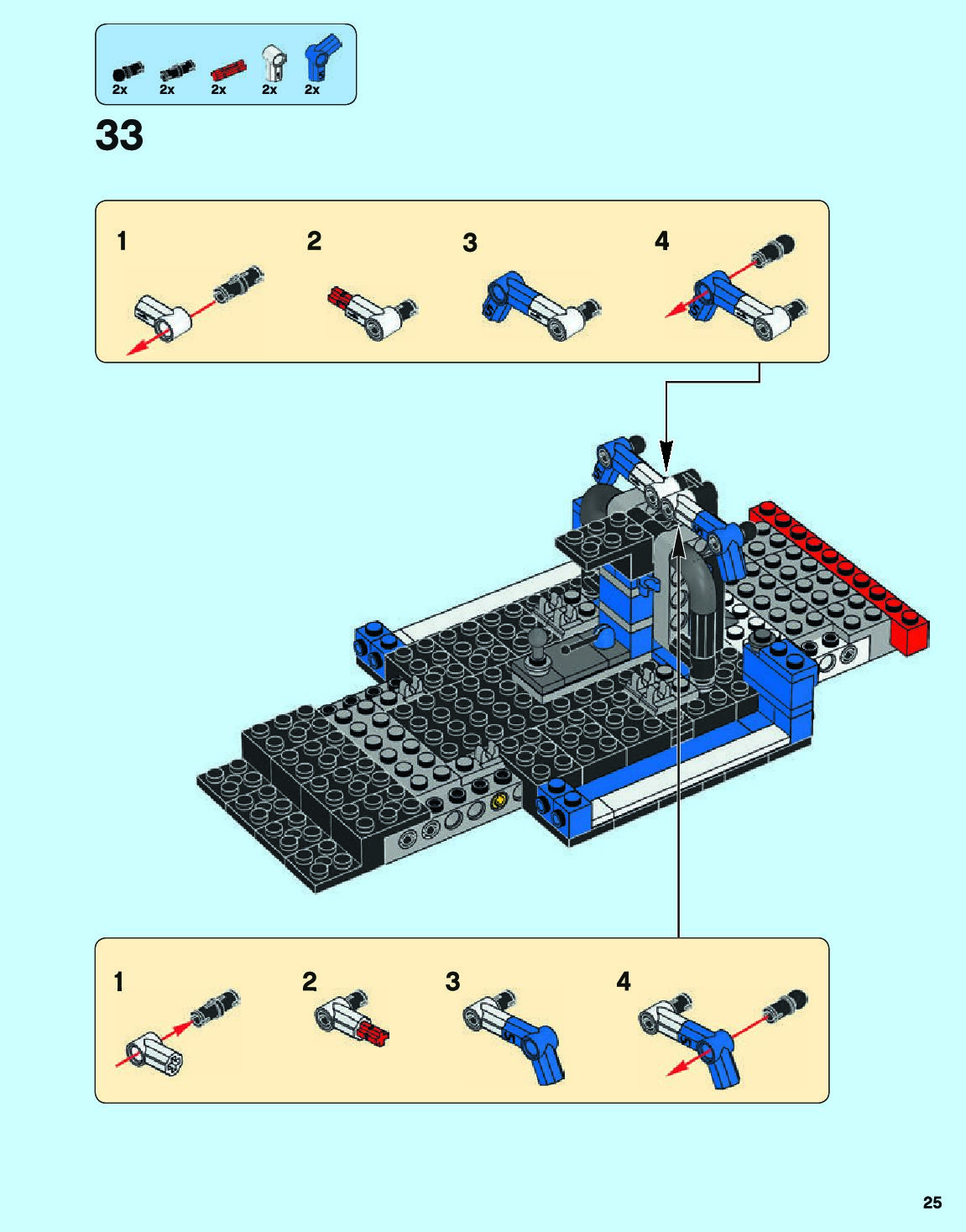 2x 2x 2x 2x 2x

33

1 2 3 4

1 2 3 4

25