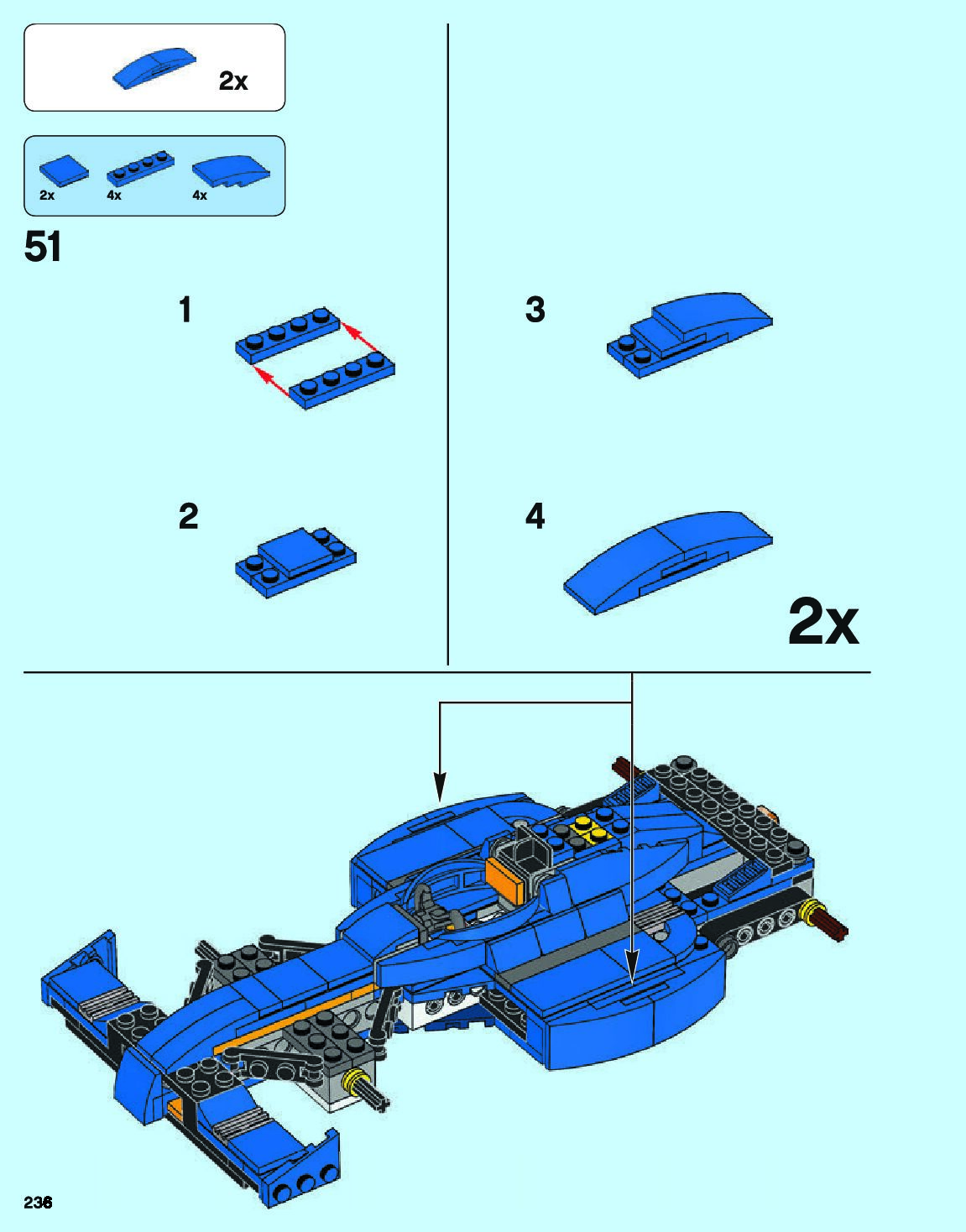 2x

2x 4x 4x

51

1

2

3

4

2x

236