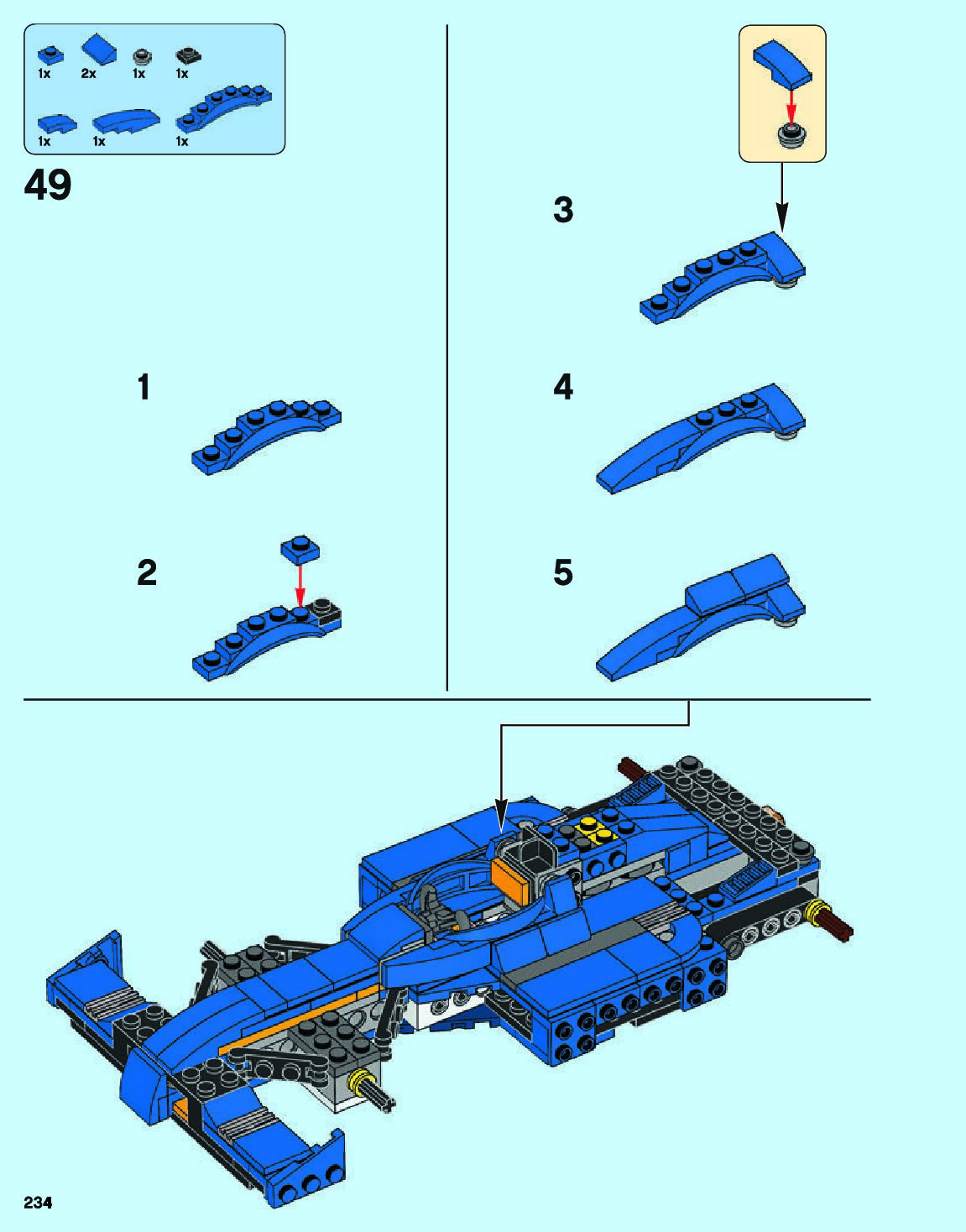 1x 2x 1x 1x
1x 1x 1x

49

1

2

3

4

5

234