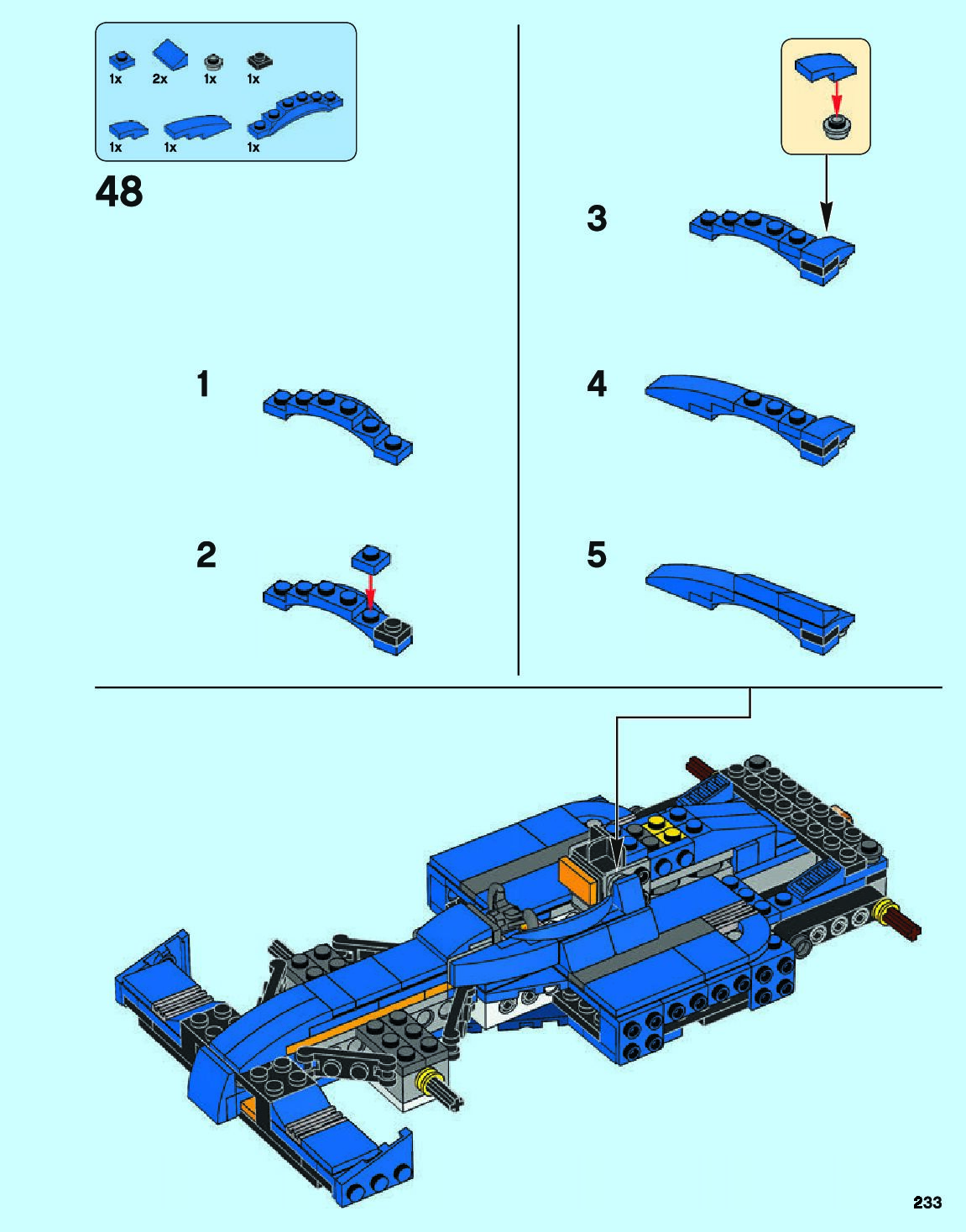 1x 2x 1x 1x
1x 1x 1x

48

1

2

3

4

5

233