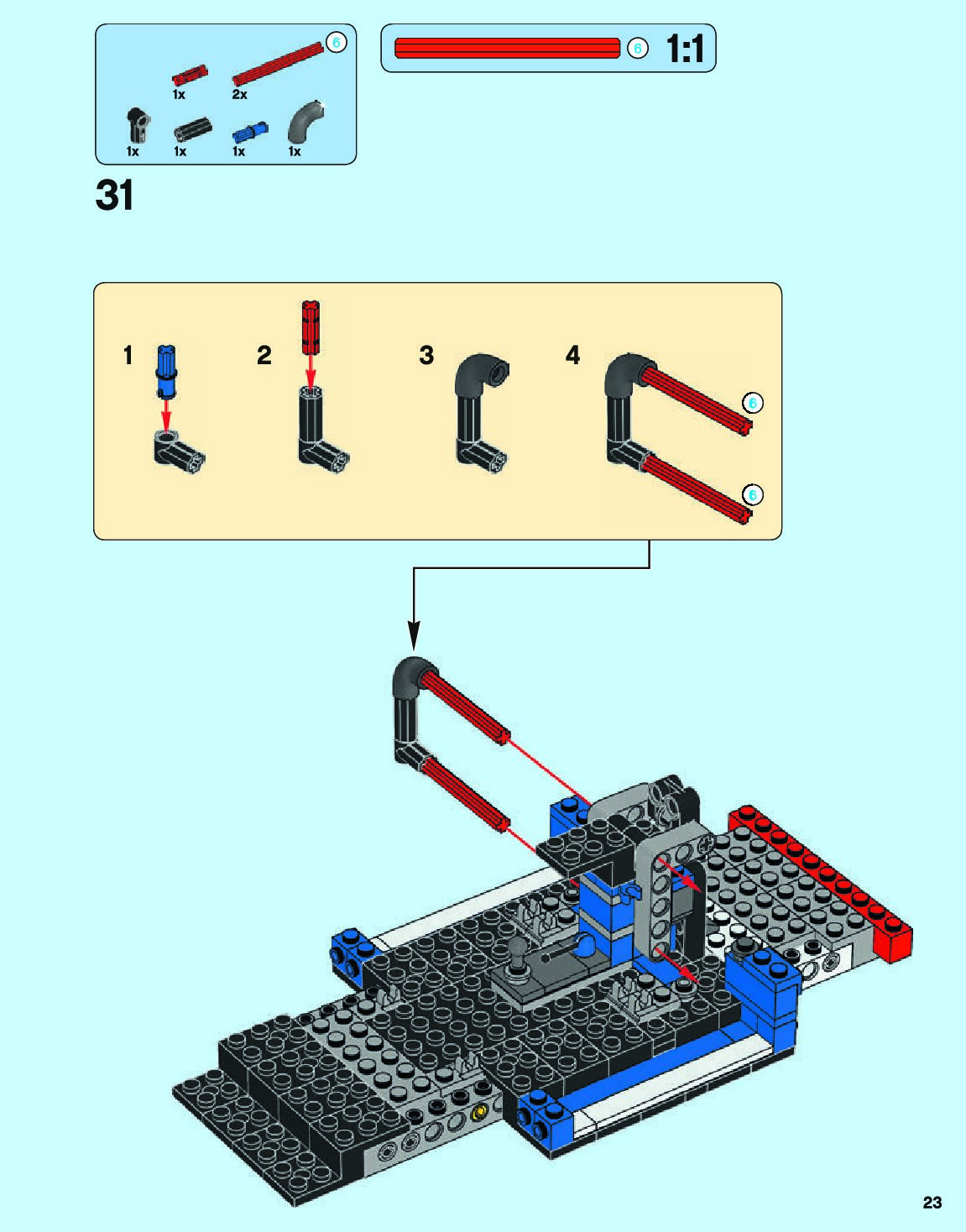 6
1x
2x
1x
1x
1x
1x

6
1:1

31

1
2
3
4
6
6

23