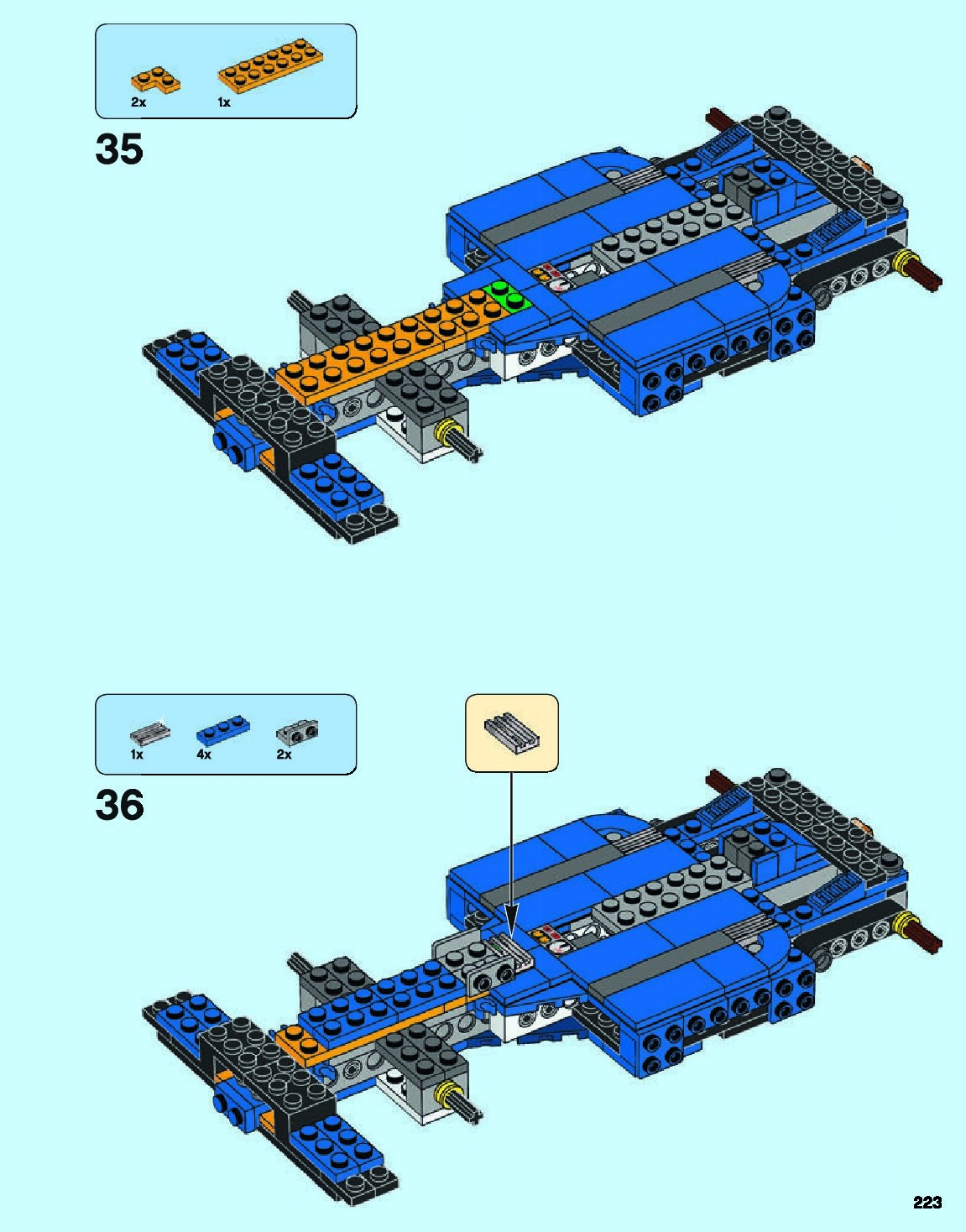 2x
1x

35

1x
4x
2x

36

223