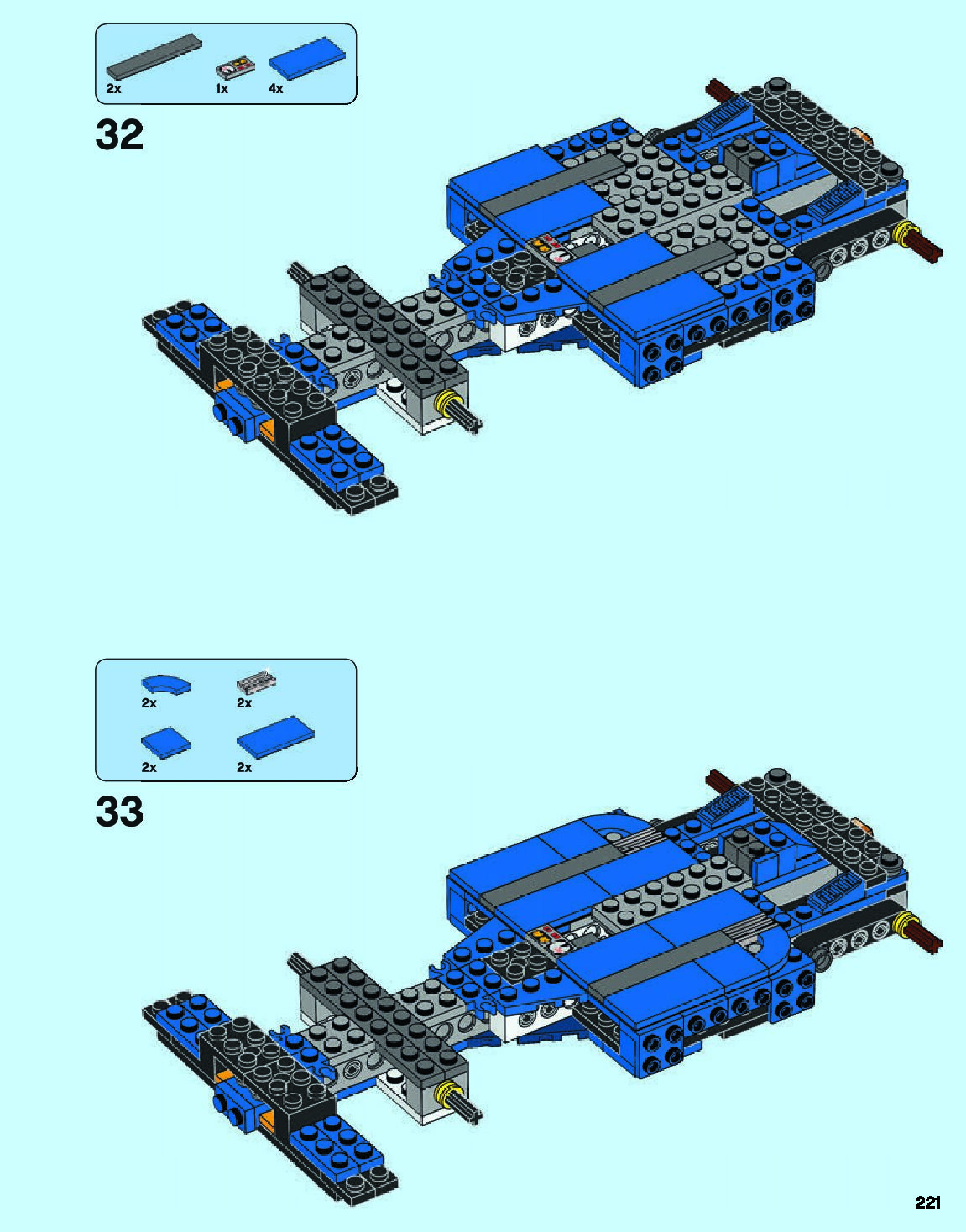 2x 1x 4x

32

2x 2x

2x 2x

33

221