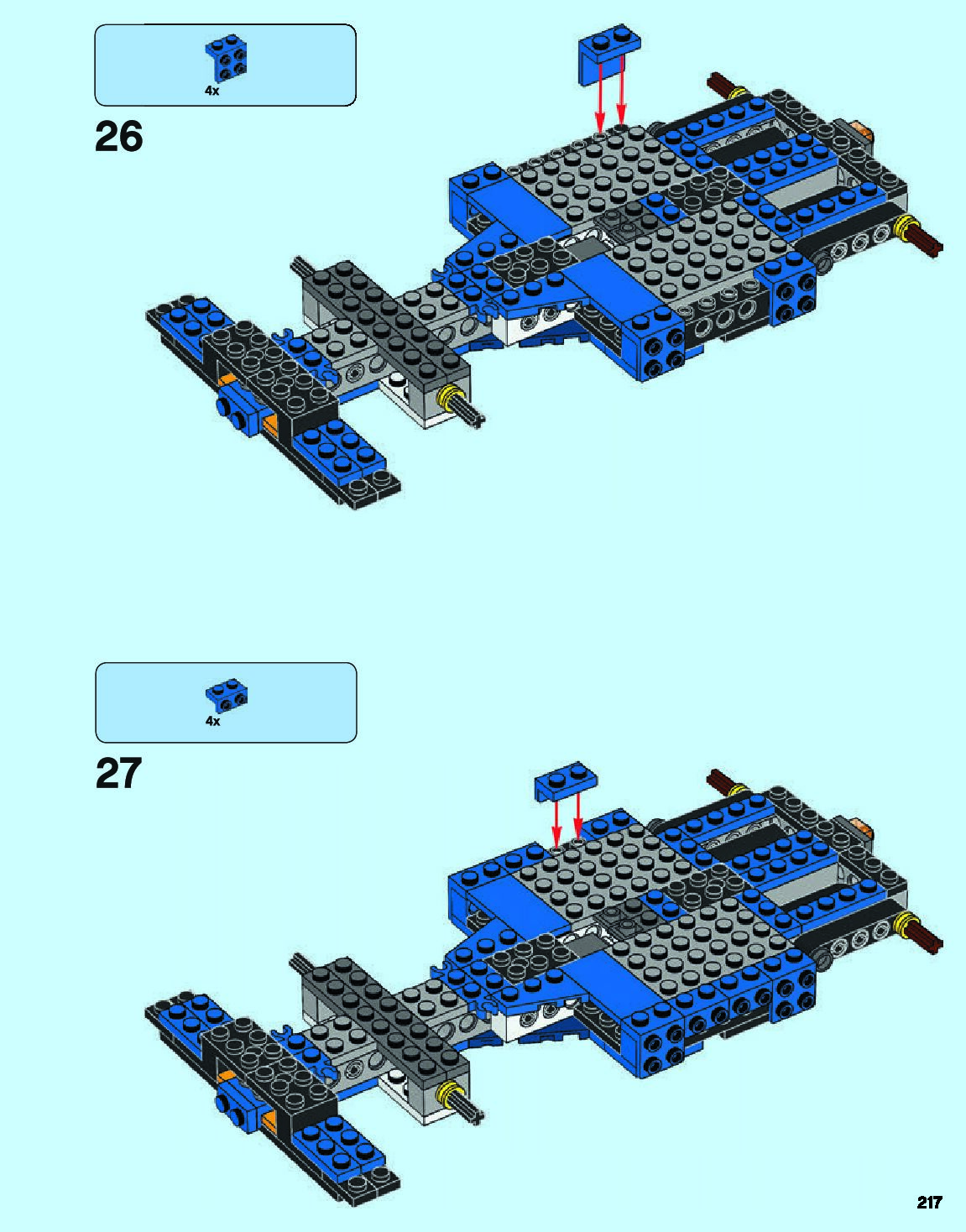 4x

26

4x

27

217