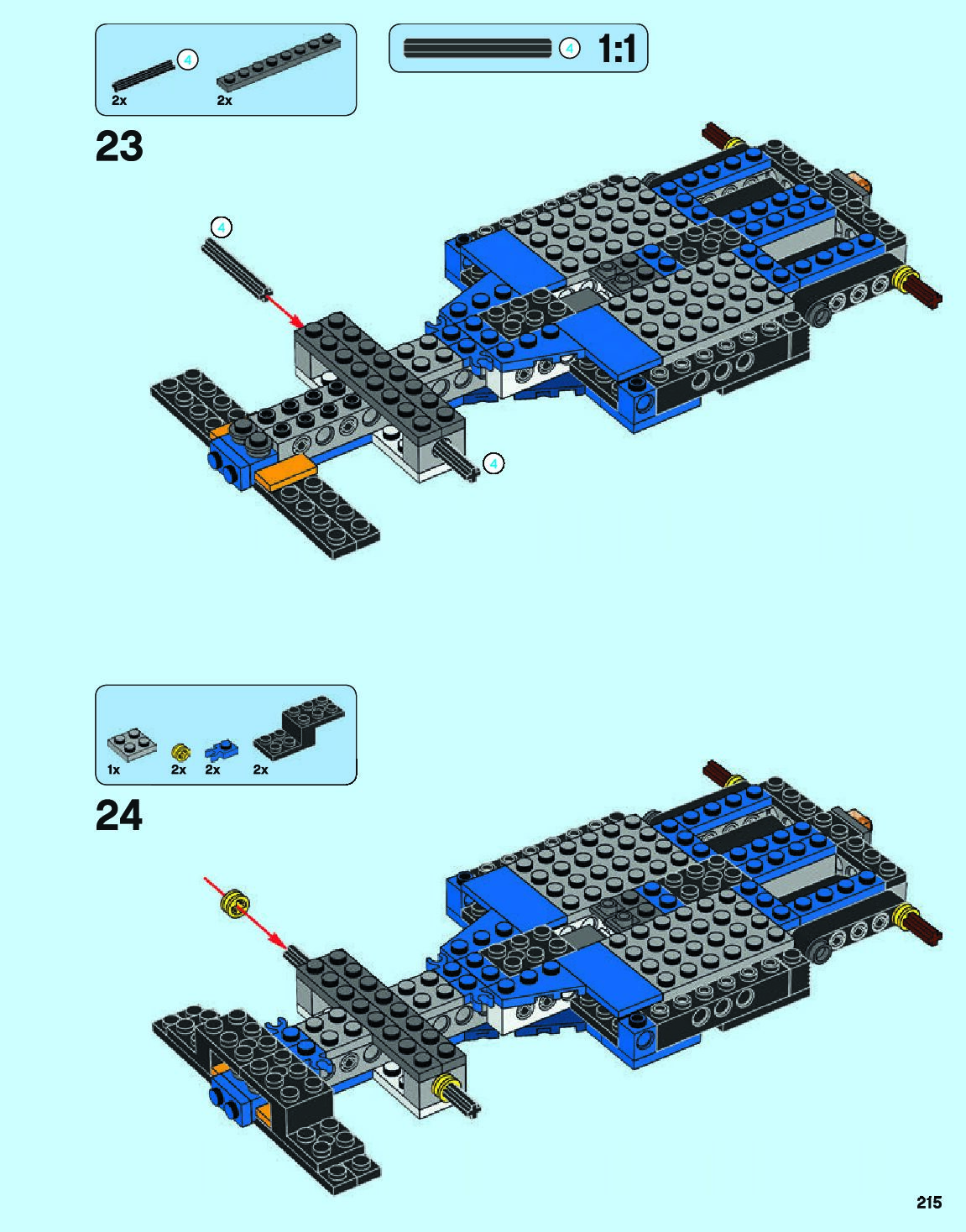 4
2x
2x

4 1:1

23

4

4

1x 2x 2x 2x

24

215