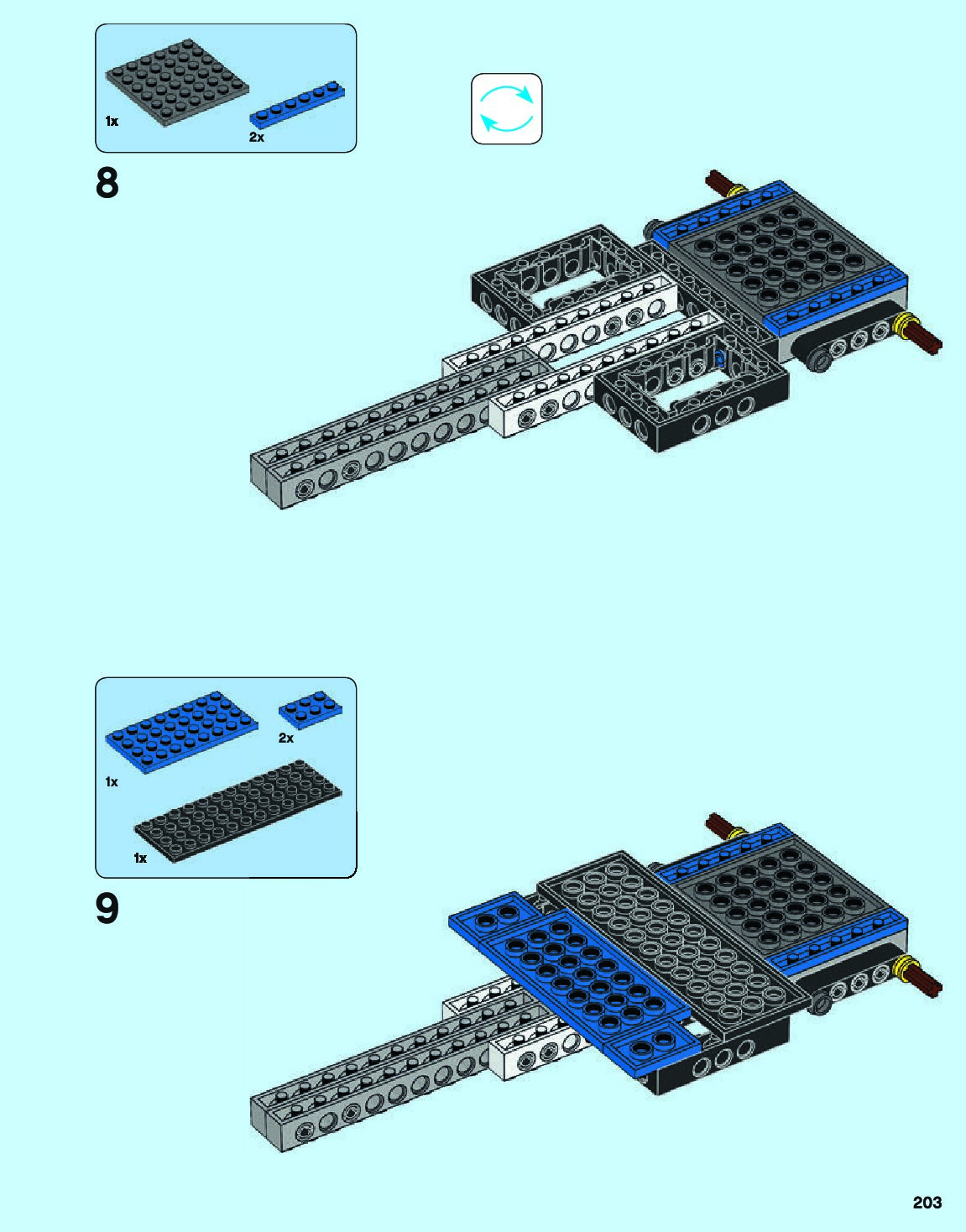 1x
2x

8

2x
1x
1x

9

203