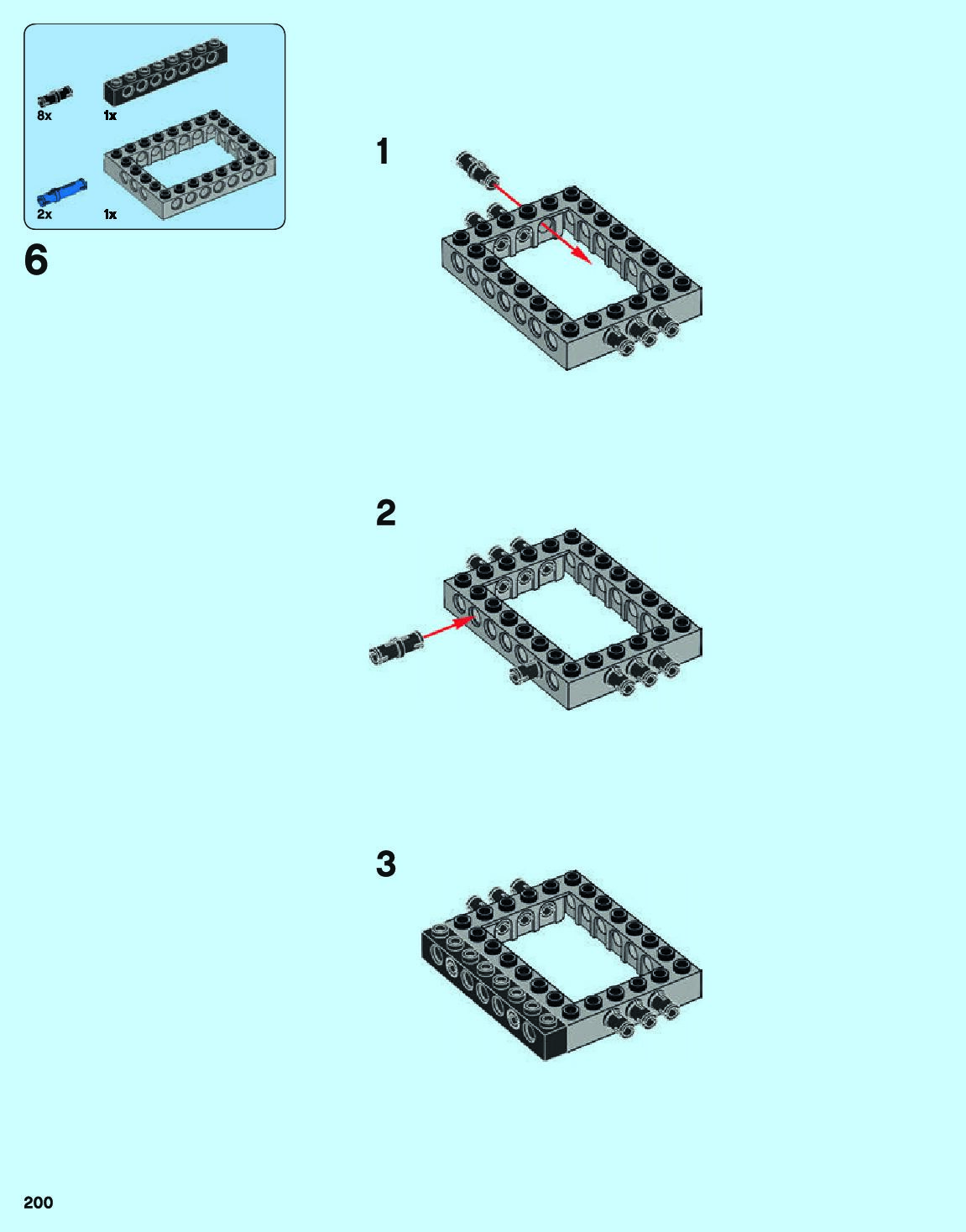 8x
1x
2x
1x

6

1

2

3

200