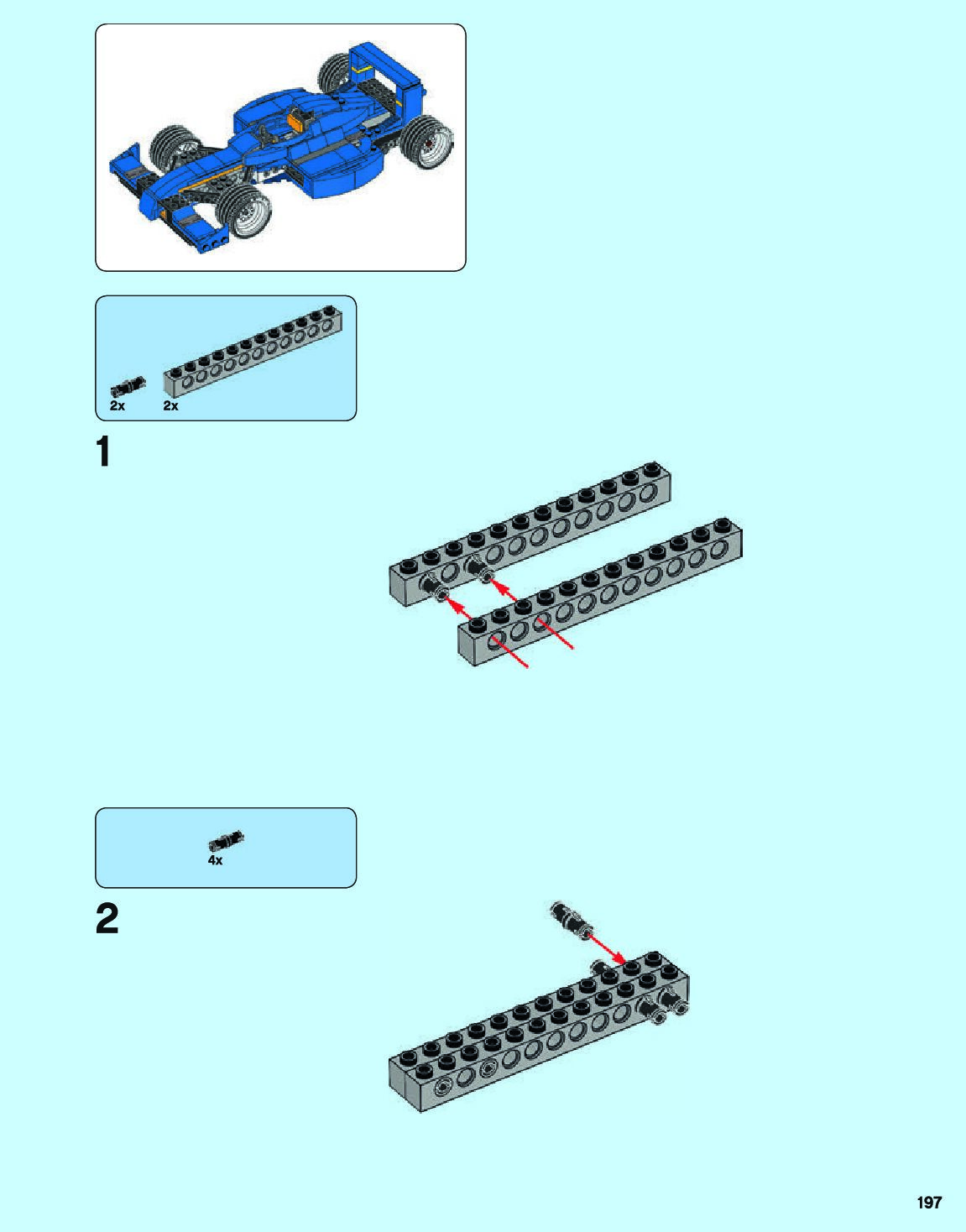 2x 2x

1

4x

2

197