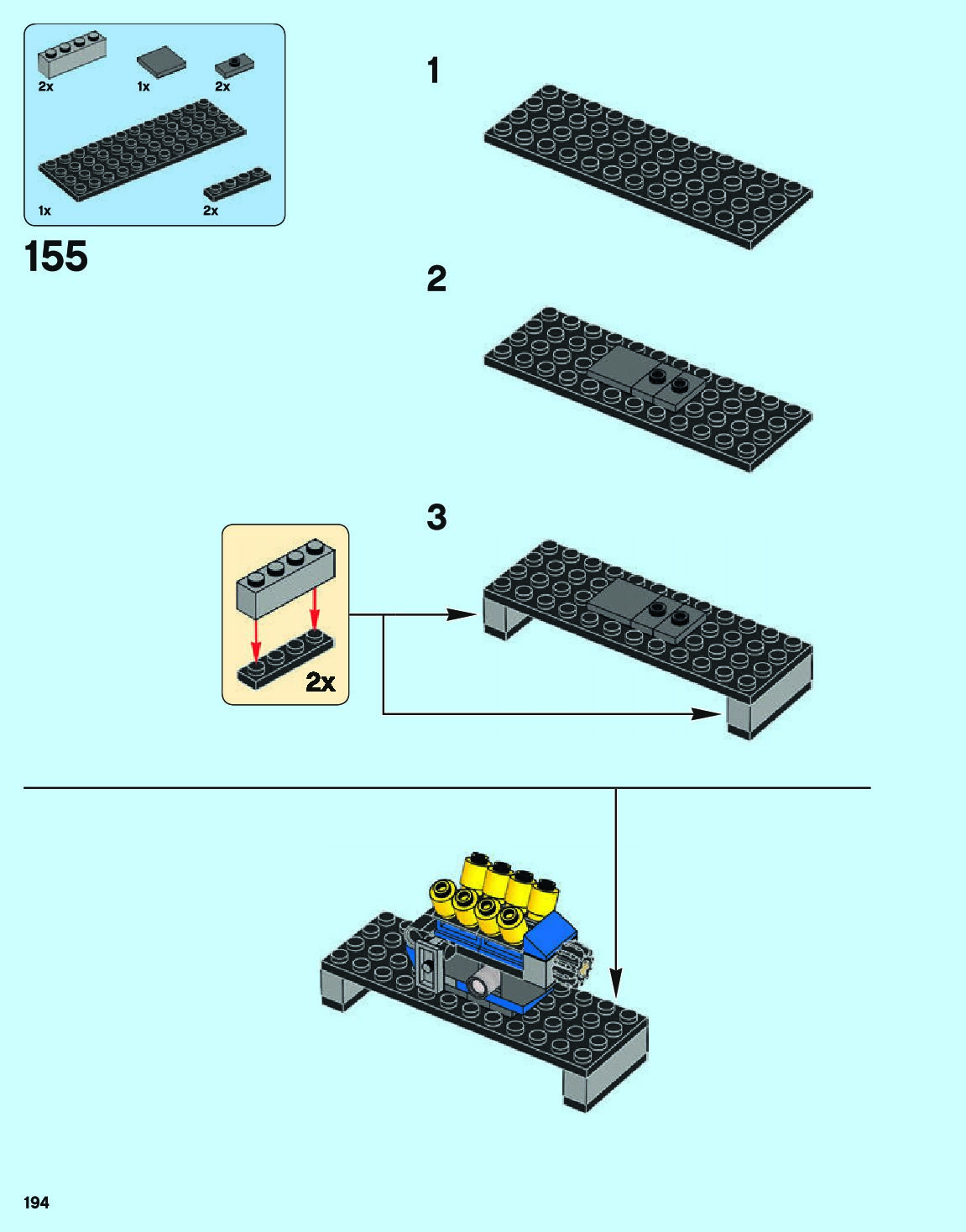 2x
1x
2x
1x
2x

155

1

2

3

2x

194