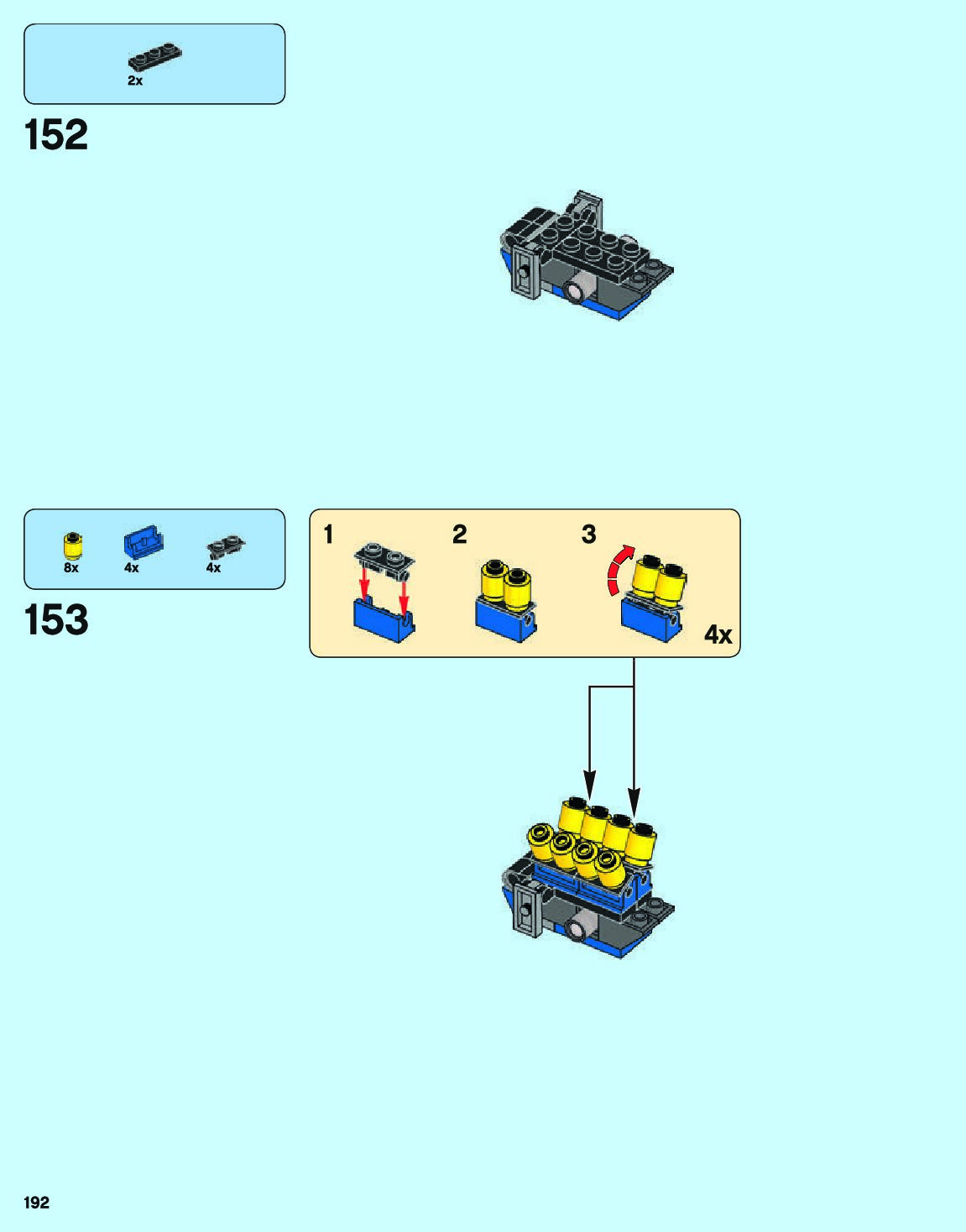 2x

152

8x 4x 4x

153

1 2 3

4x

192