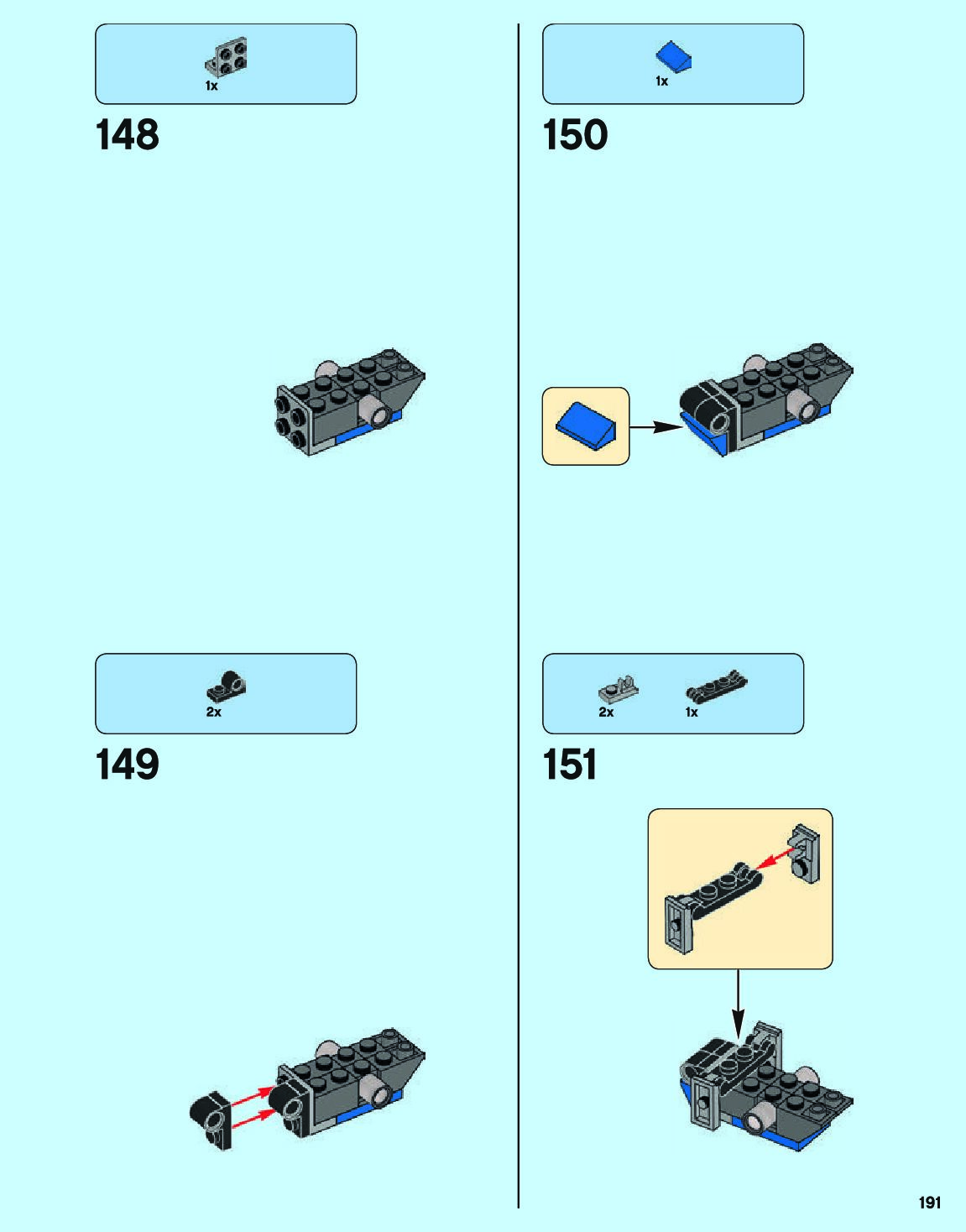 1x

148

2x

149

1x

150

2x 1x

151

191