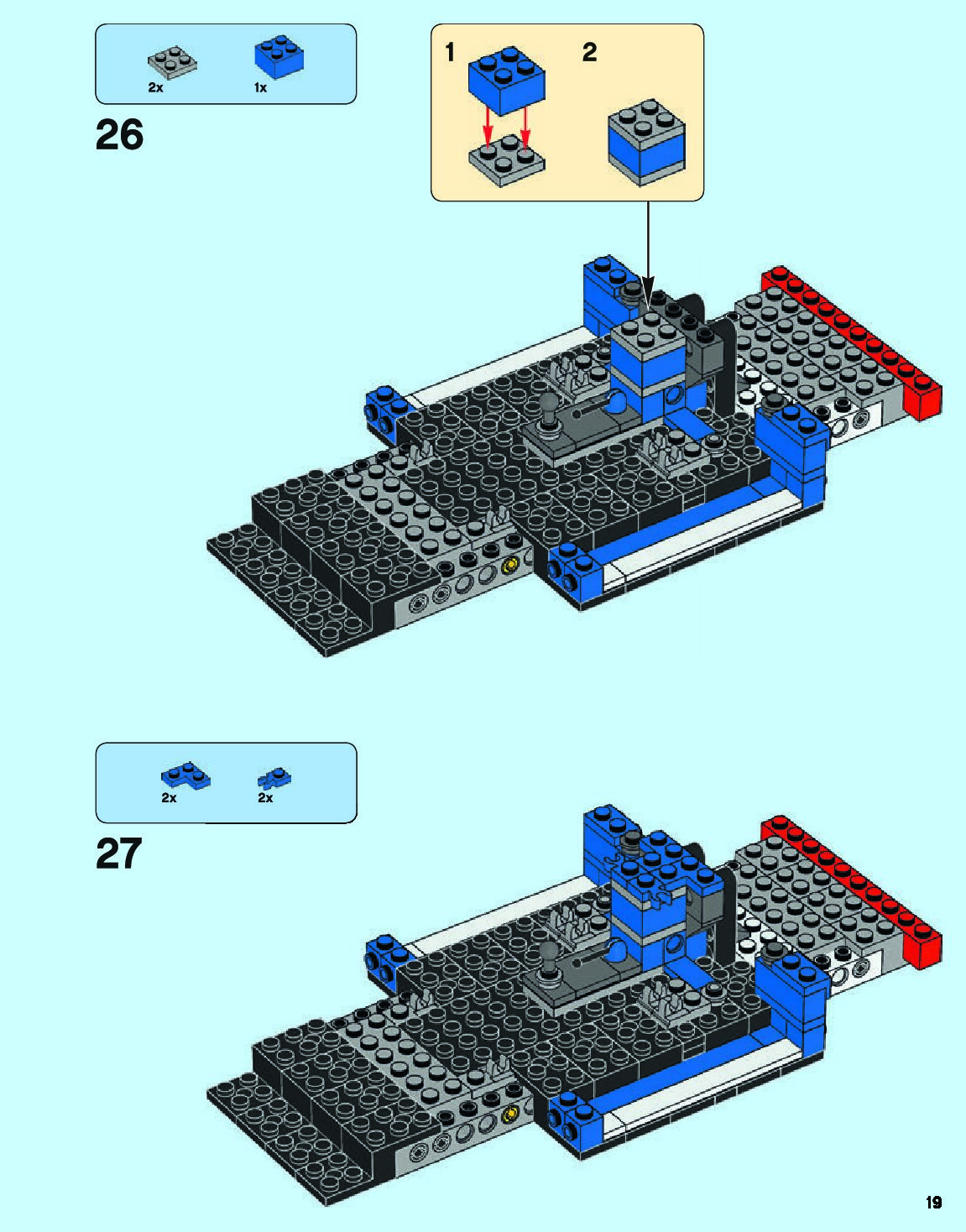 2x

1x

26

1

2

2x

2x

27

19