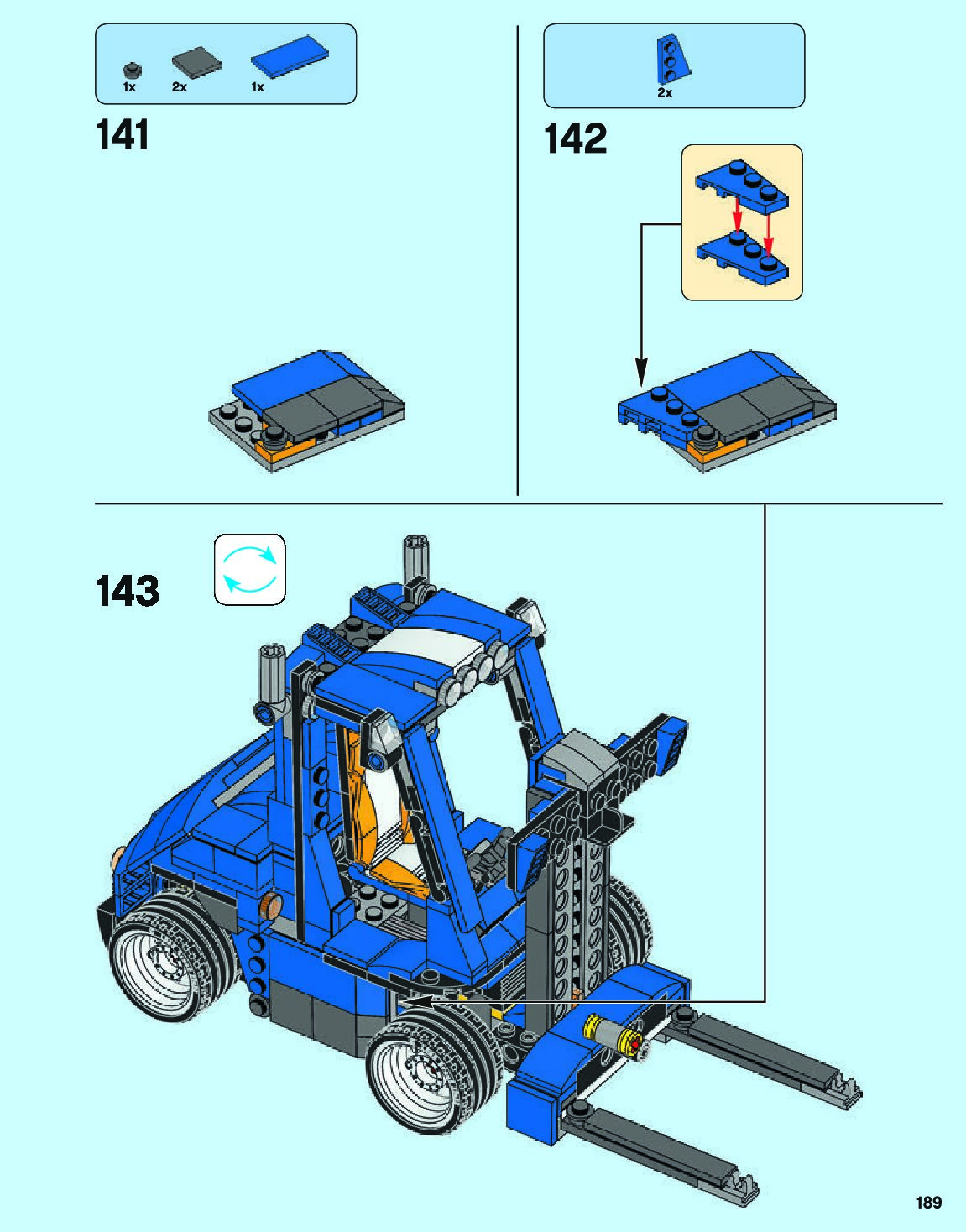 1x 2x 1x

141

2x

142

143

189