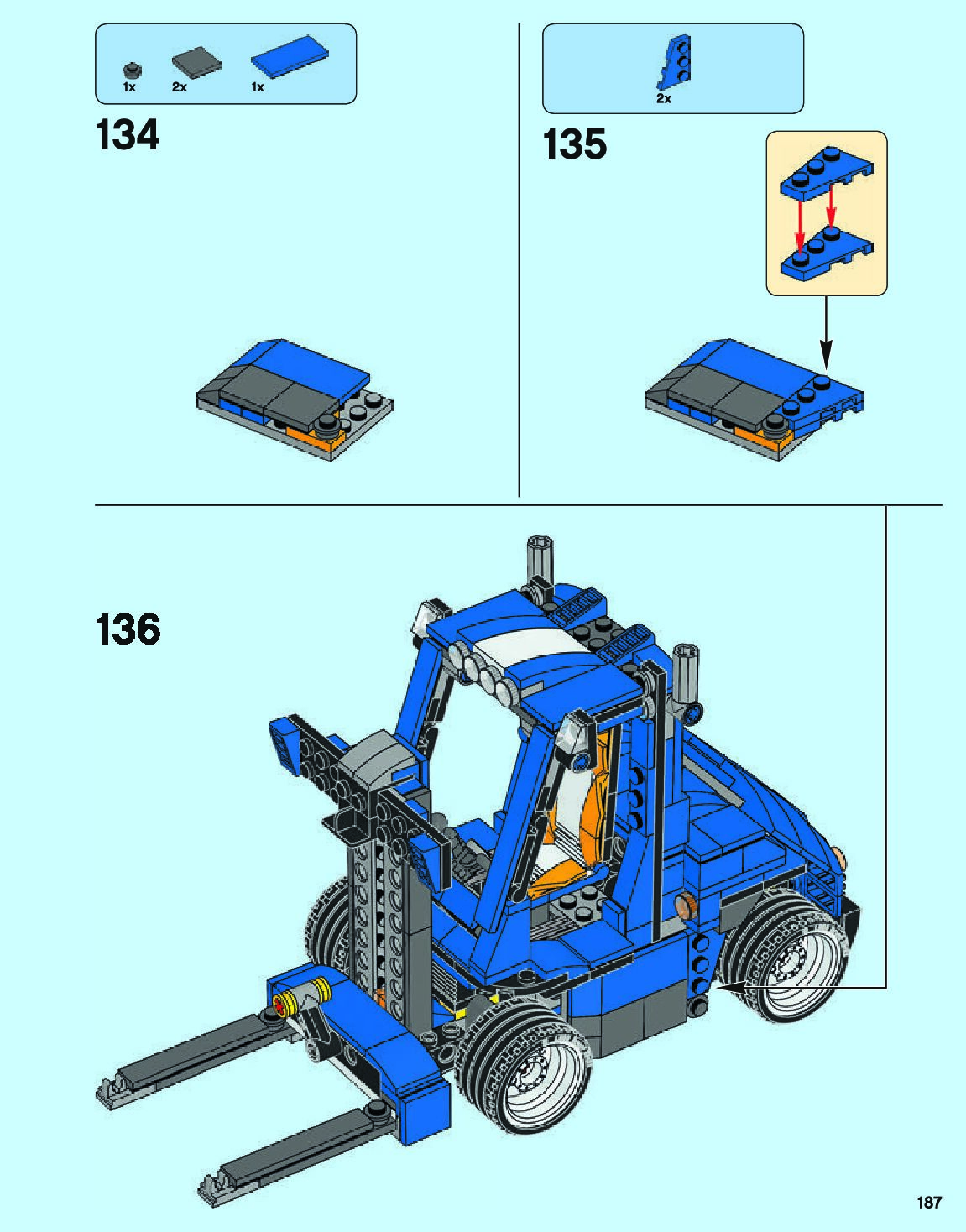 1x 2x 1x

134

2x

135

136

187