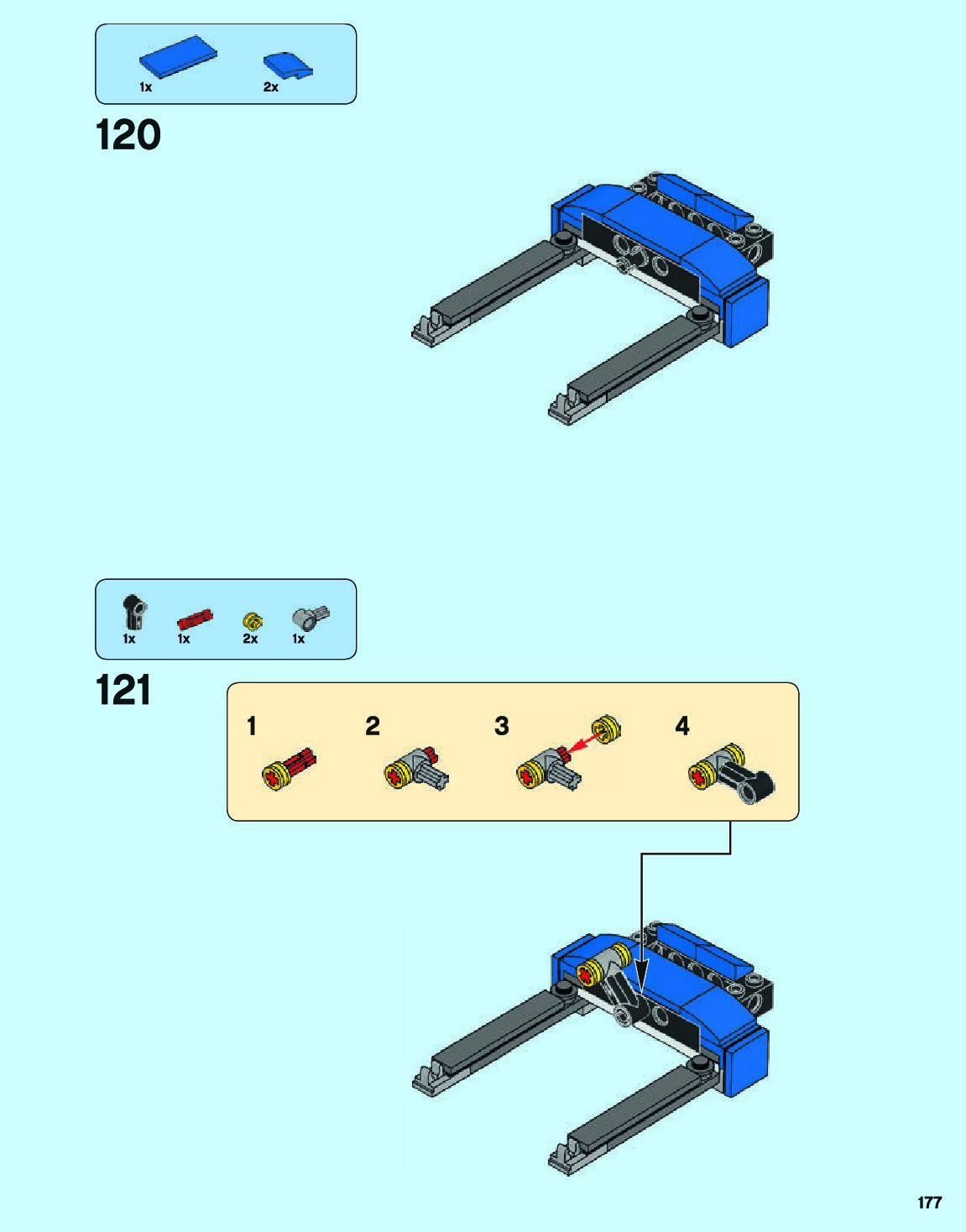 1x 2x

120

1x 1x 2x 1x

121

1 2 3 4

177