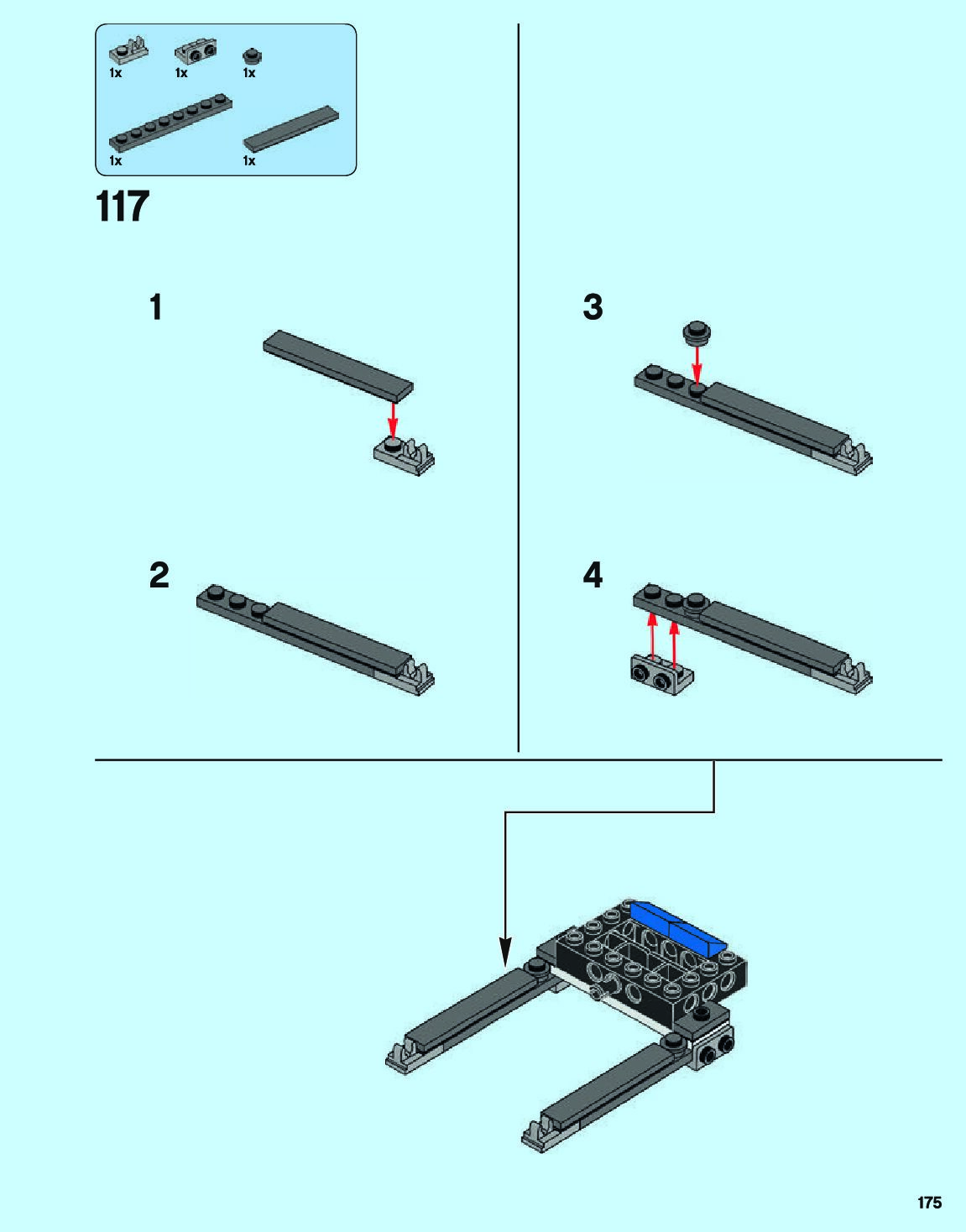 1x 1x 1x

1x 1x

117

1

2

3

4

175