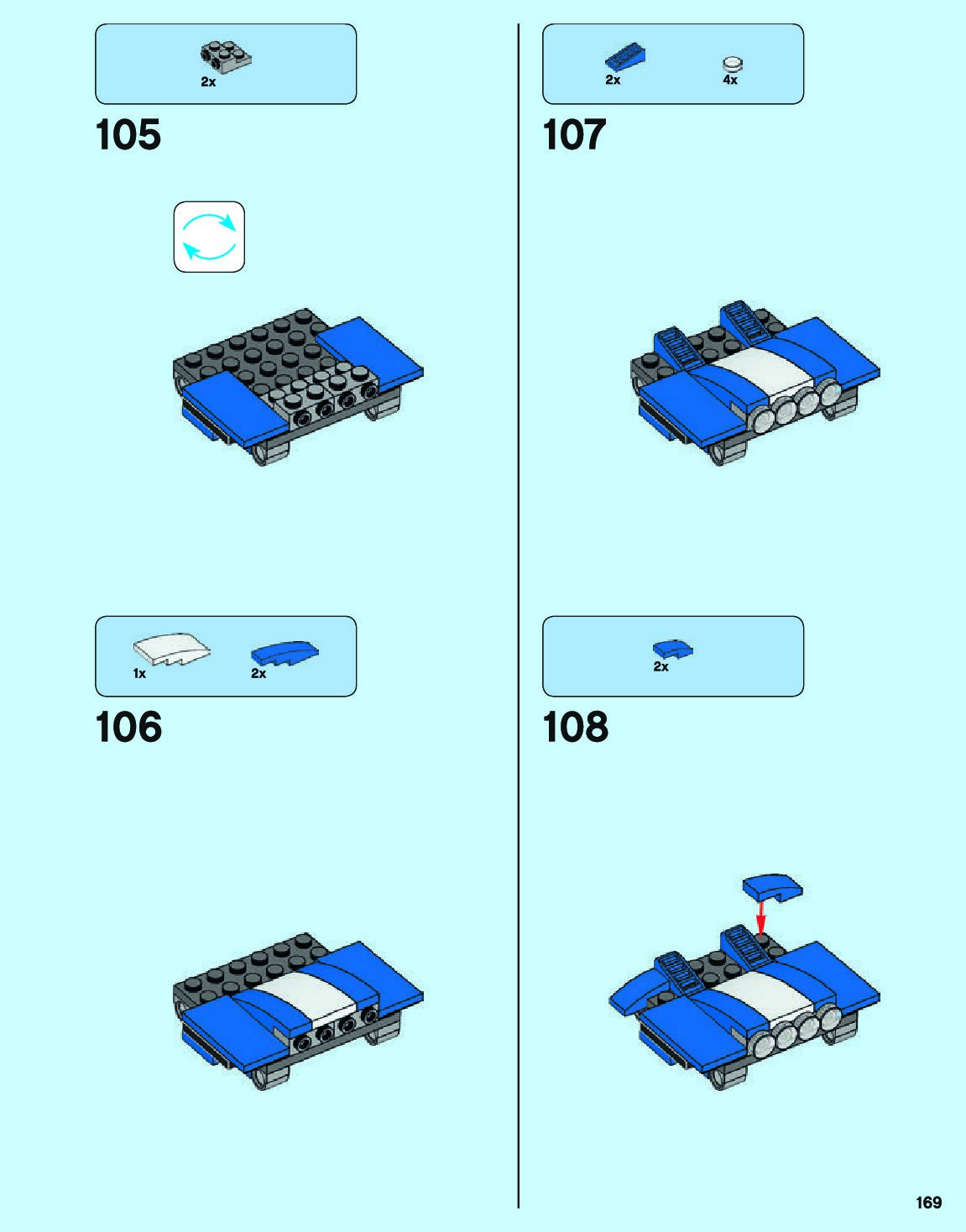 2x

105

1x 2x

106

2x 4x

107

2x

108

169