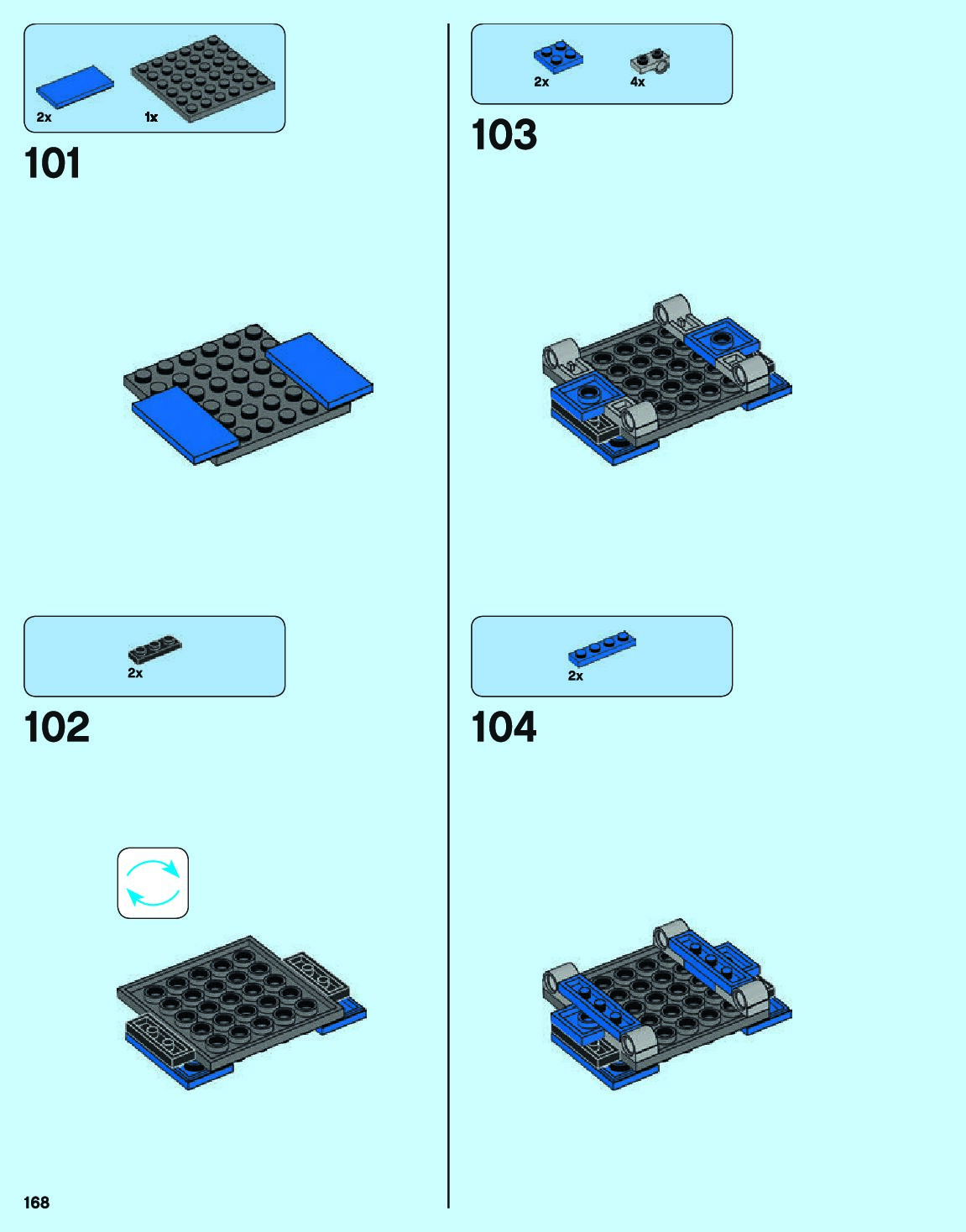 2x 1x

101

2x

102

2x 4x

103

2x

104

168