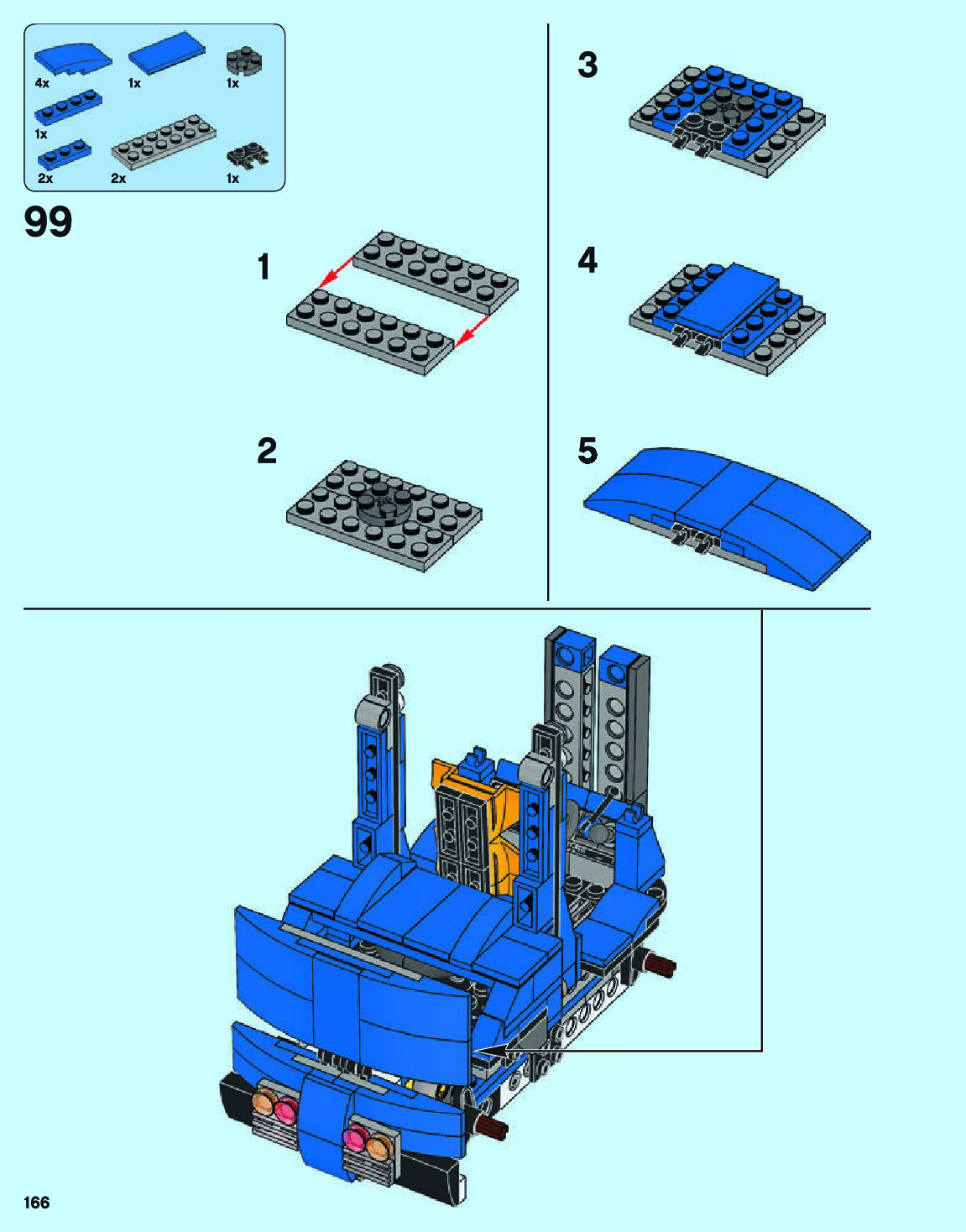 4x
1x
1x
1x
2x
2x
1x

99

1

2

3

4

5

166