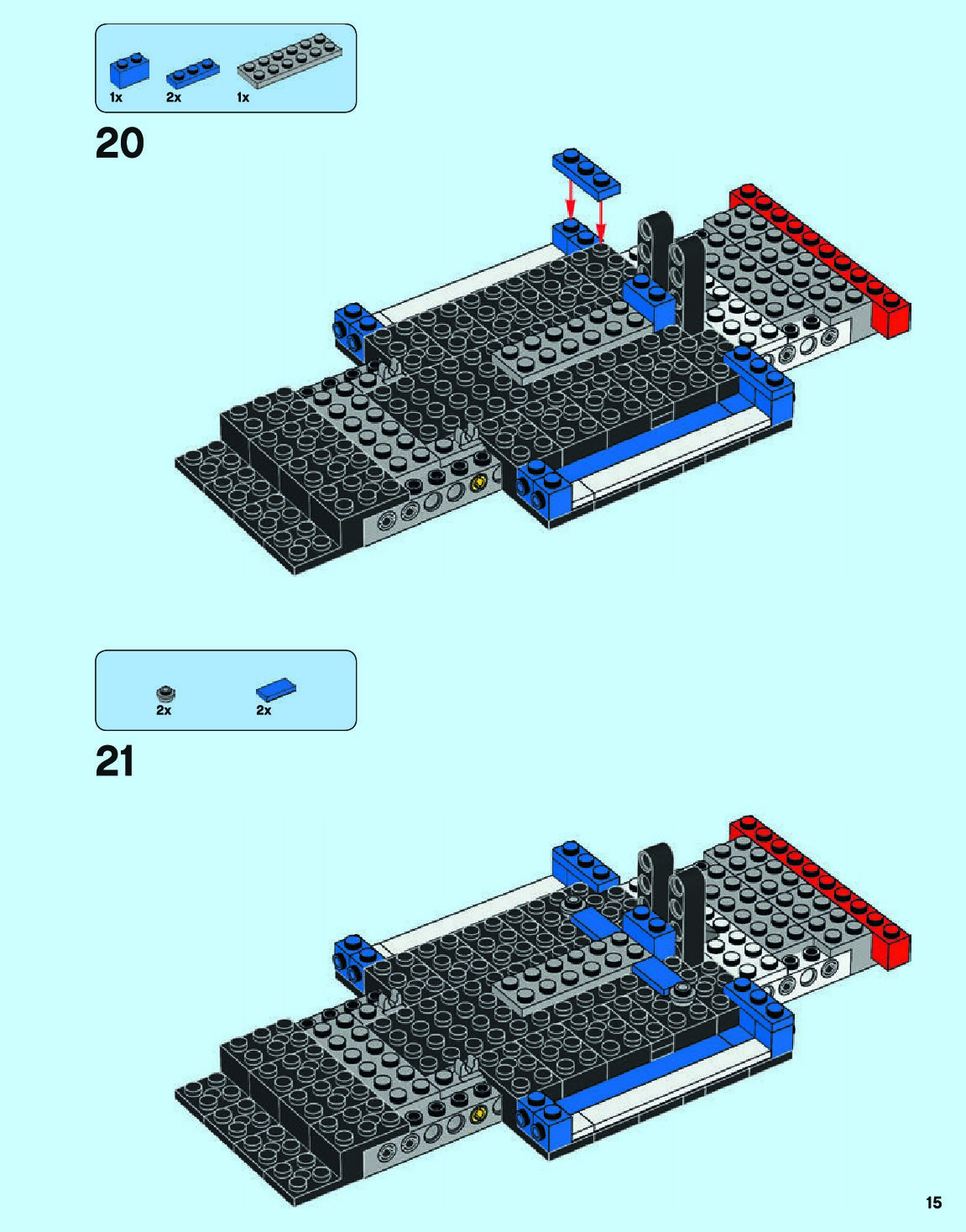 1x 2x 1x

20

2x 2x

21

15